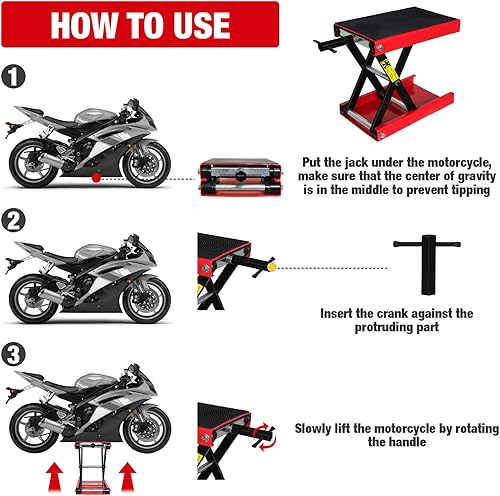 HOW TO USE

1

Put the jack under the motorcycle, make sure that the center of gravity is in the middle to prevent tipping

2

Insert the crank against the protruding part

3

Slowly lift the motorcycle by rotating the handle