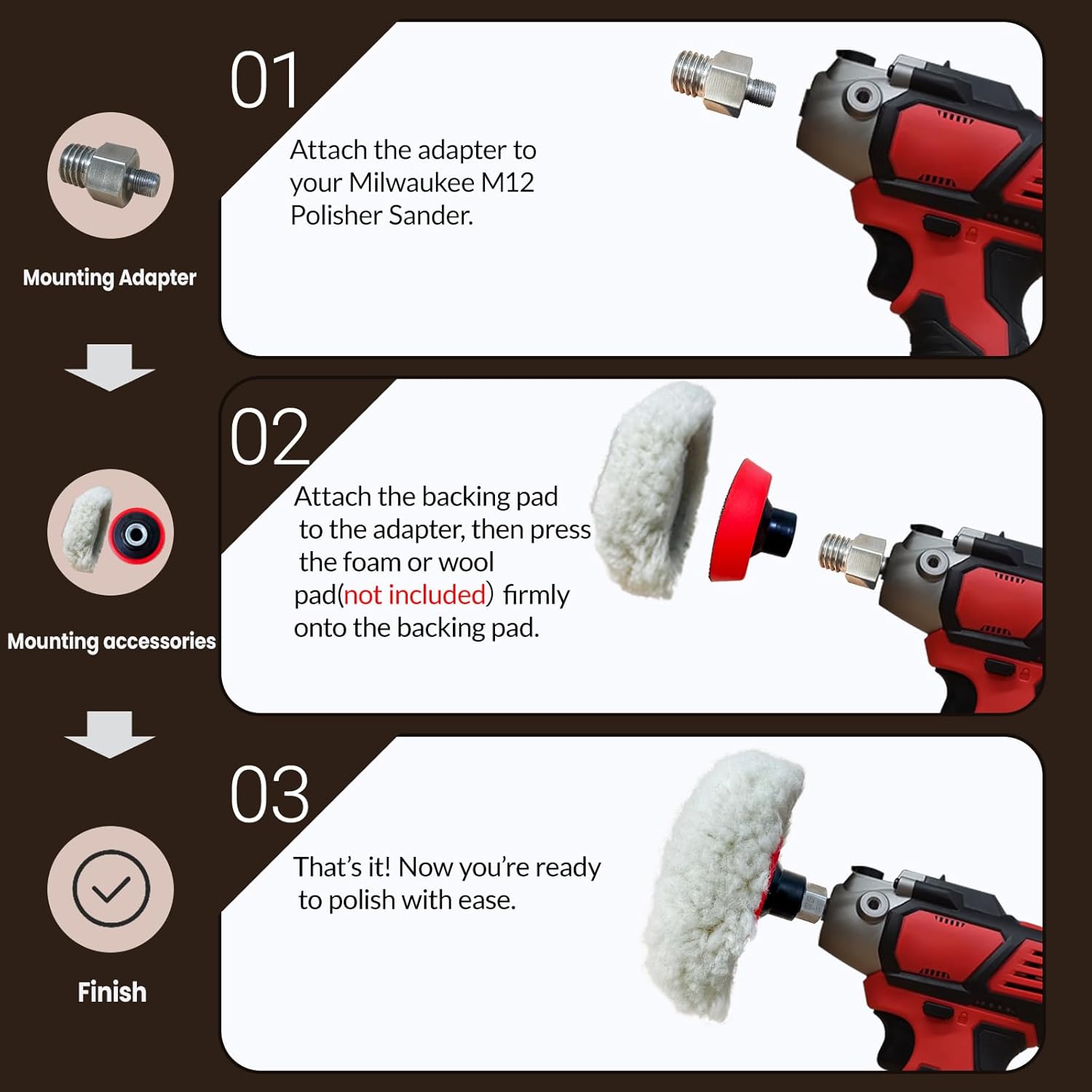 Mounting Adapter

Mounting accessories

Finish

01

Attach the adapter to your Milwaukee M12 Polisher Sander.

02

Attach the backing pad to the adapter, then press the foam or wool pad(not included) firmly onto the backing pad.

03

That's it! Now you're ready to polish with ease.