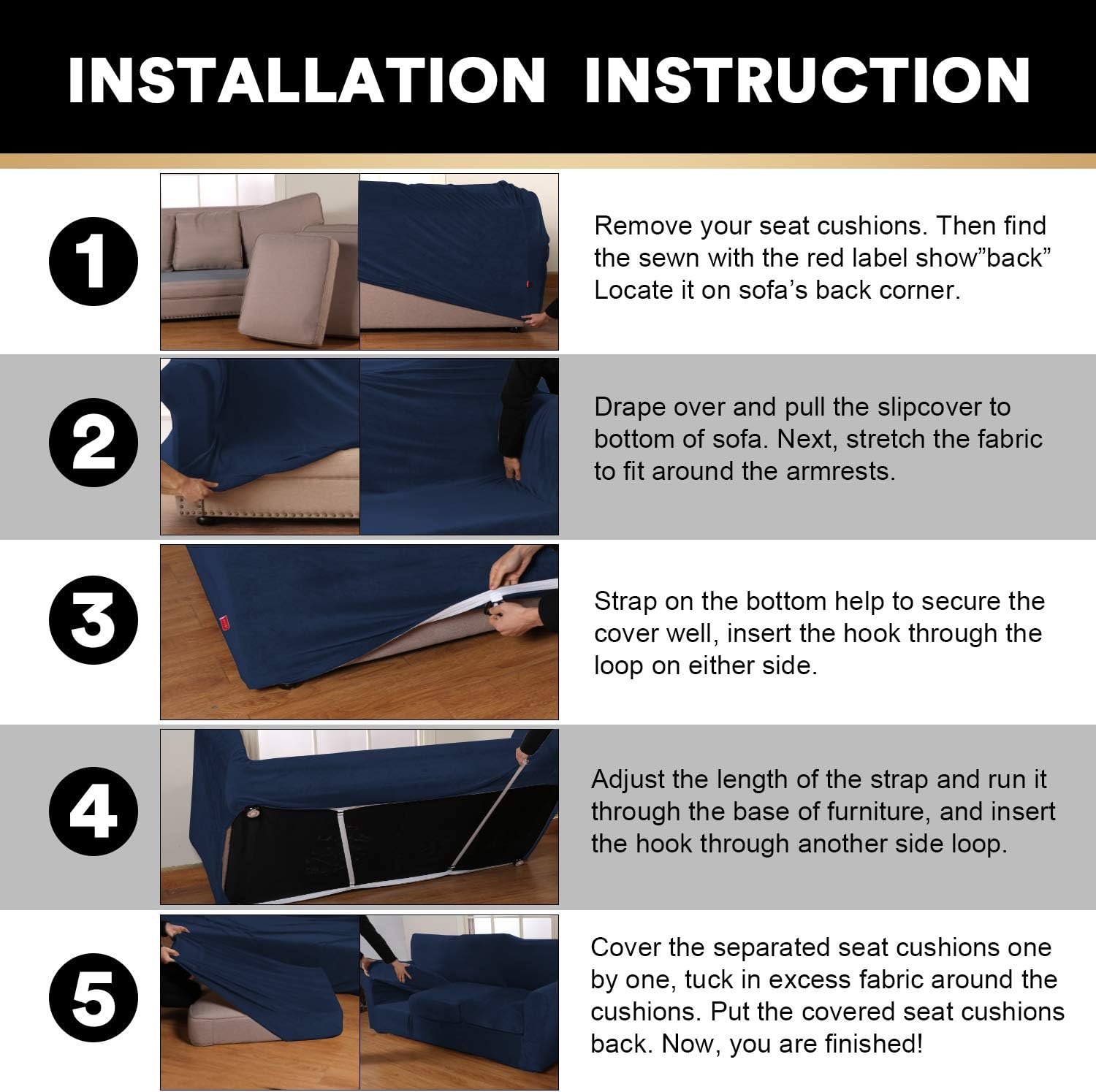 INSTALLATION INSTRUCTION

1

Remove your seat cushions. Then find the sewn with the red label show”back” Locate it on sofa’s back corner.

2

Drape over and pull the slipcover to bottom of sofa. Next, stretch the fabric to fit around the armrests.

3

Strap on the bottom help to secure the cover well, insert the hook through the loop on either side.

4

Adjust the length of the strap and run it through the base of furniture, and insert the hook through another side loop.

5

Cover the separated seat cushions one by one, tuck in excess fabric around the cushions. Put the covered seat cushions back. Now, you are finished!