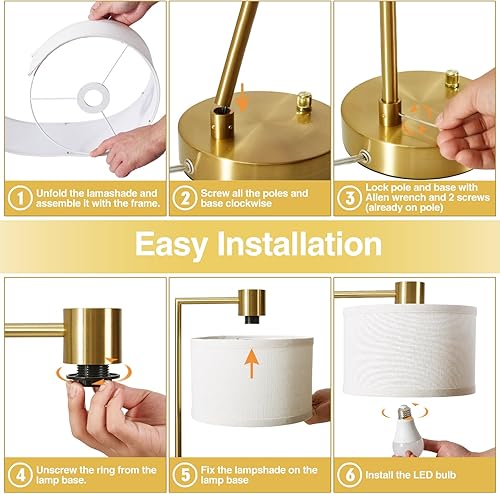 1 Unfold the lamashade and assemble it with the frame.

2 Screw all the poles and base clockwise

3 Lock pole and base with Allen wrench and 2 screws (already on pole)

Easy Installation

4 Unscrew the ring from the lamp base.

5 Fix the lampshade on the lamp base

6 Install the LED bulb