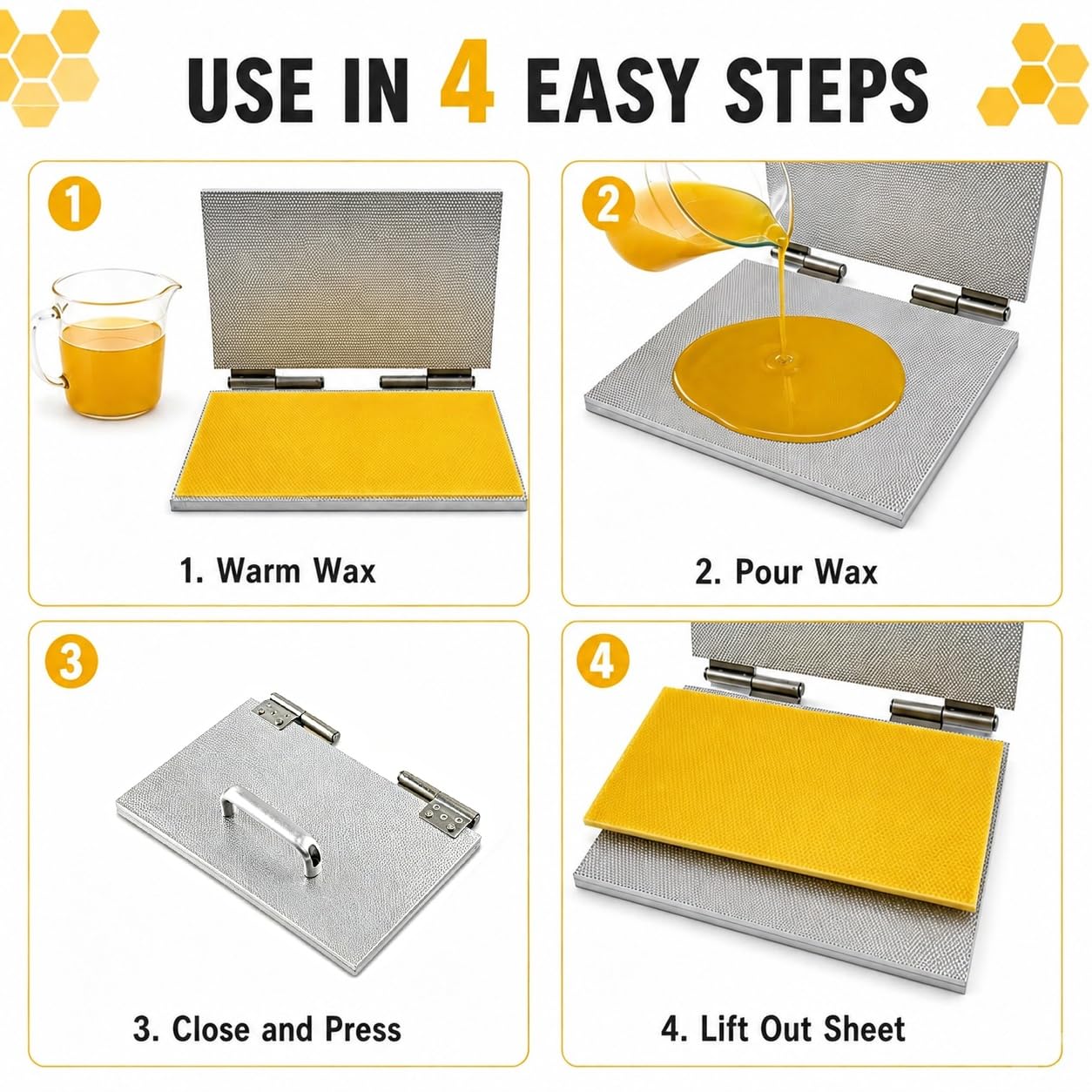 USE IN 4 EASY STEPS

1

1. Warm Wax

2

2. Pour Wax

3

3. Close and Press

4

4. Lift Out Sheet