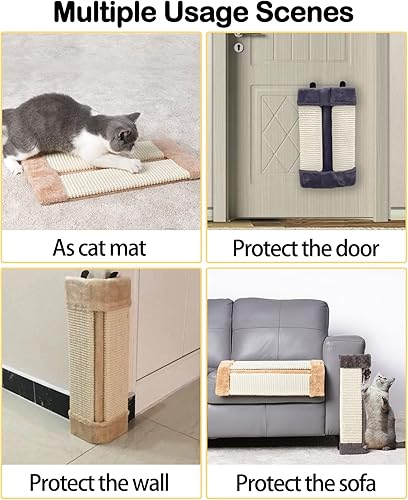 Multiple Usage Scenes

As cat mat

Protect the door

Protect the wall

Protect the sofa