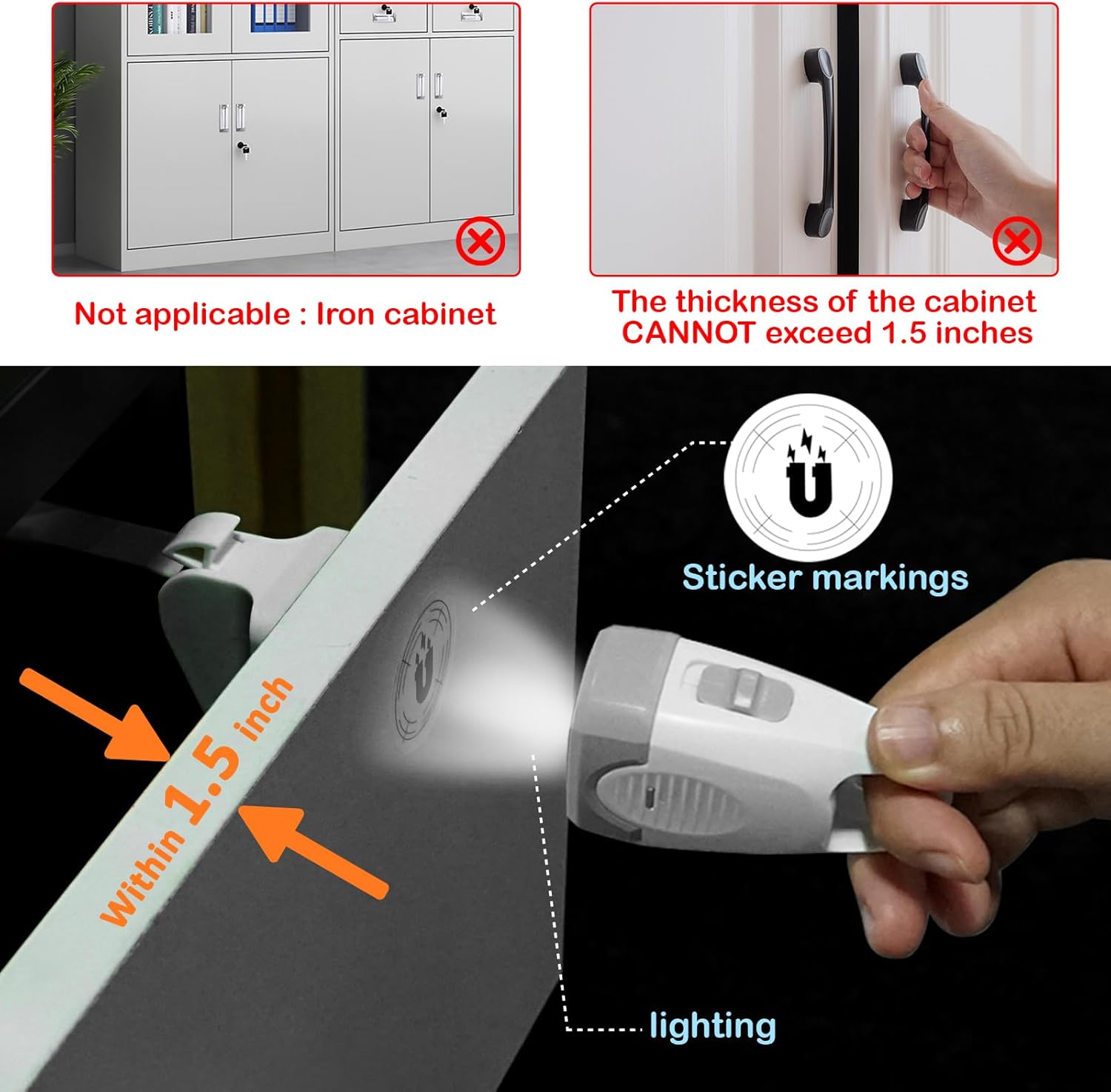 Not applicable : Iron cabinet

The thickness of the cabinet CANNOT exceed 1.5 inches

Sticker markings

Within 1.5 inch

lighting