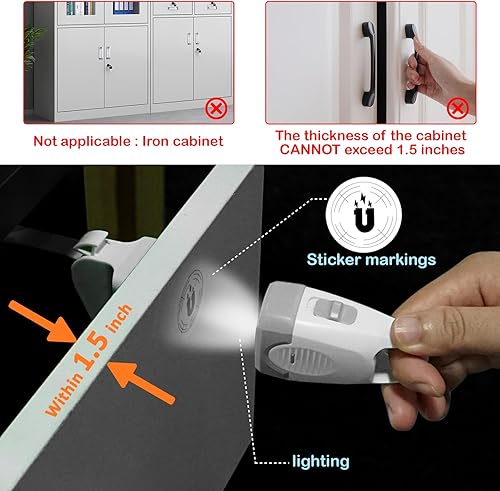 Not applicable : Iron cabinet

The thickness of the cabinet CANNOT exceed 1.5 inches

Sticker markings

Within 1.5 inch

lighting