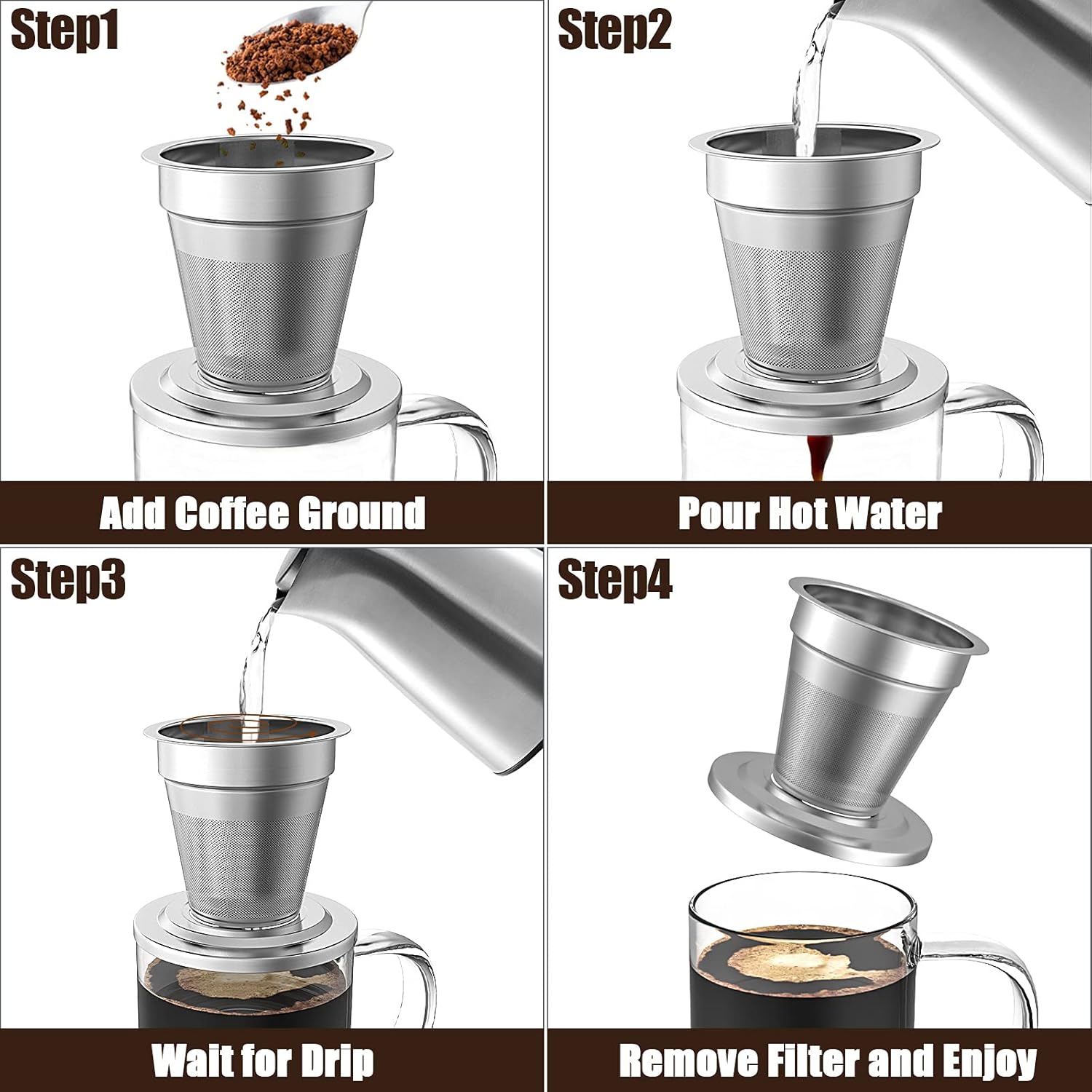 Step1

Add Coffee Ground

Step2

Pour Hot Water

Step3

Wait for Drip

Step4

Remove Filter and Enjoy