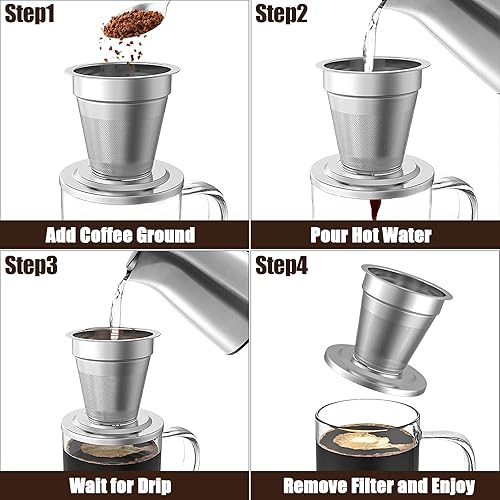 Step1

Add Coffee Ground

Step2

Pour Hot Water

Step3

Wait for Drip

Step4

Remove Filter and Enjoy