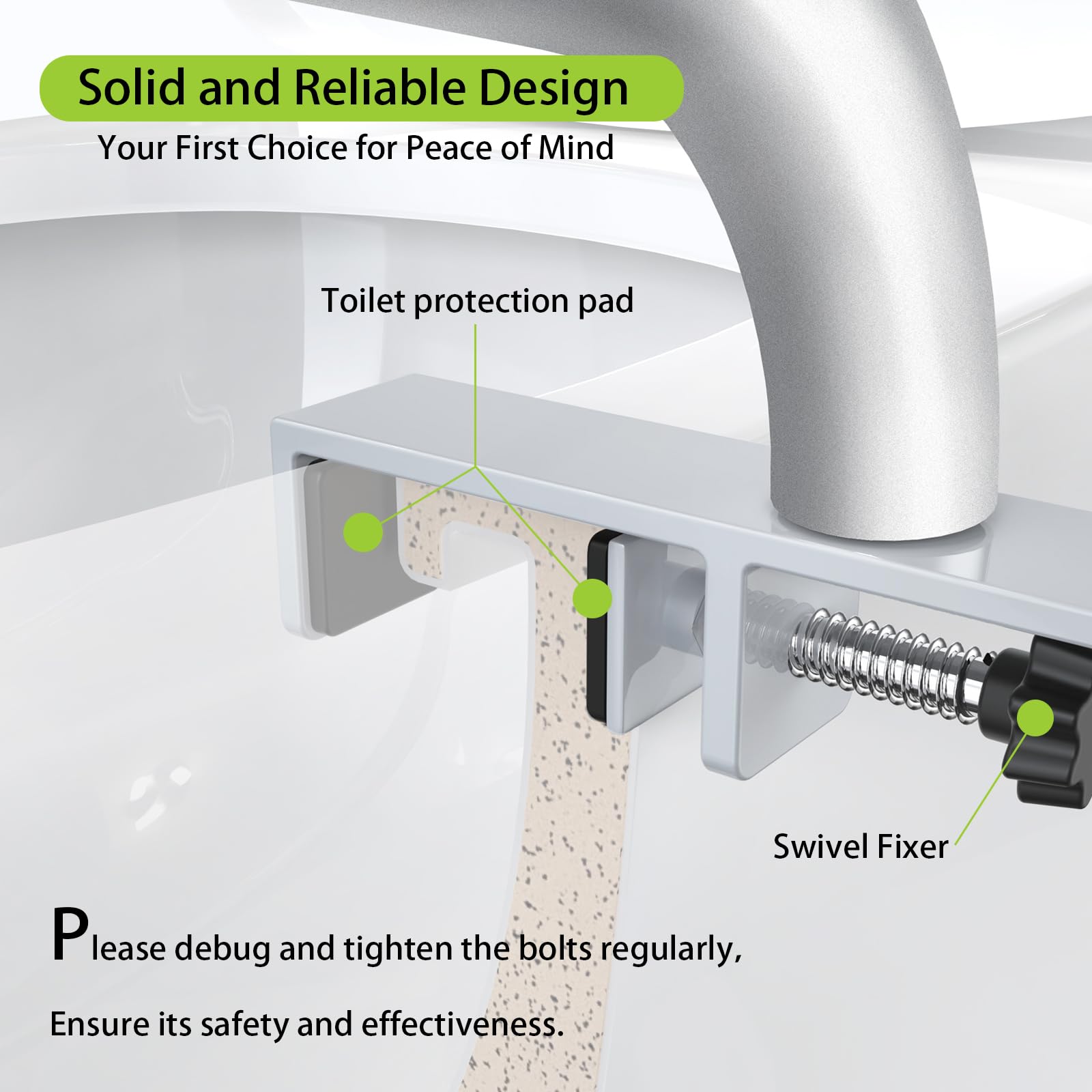 Solid and Reliable Design
Your First Choice for Peace of Mind

Toilet protection pad

Swivel Fixer

Please debug and tighten the bolts regularly,

Ensure its safety and effectiveness.