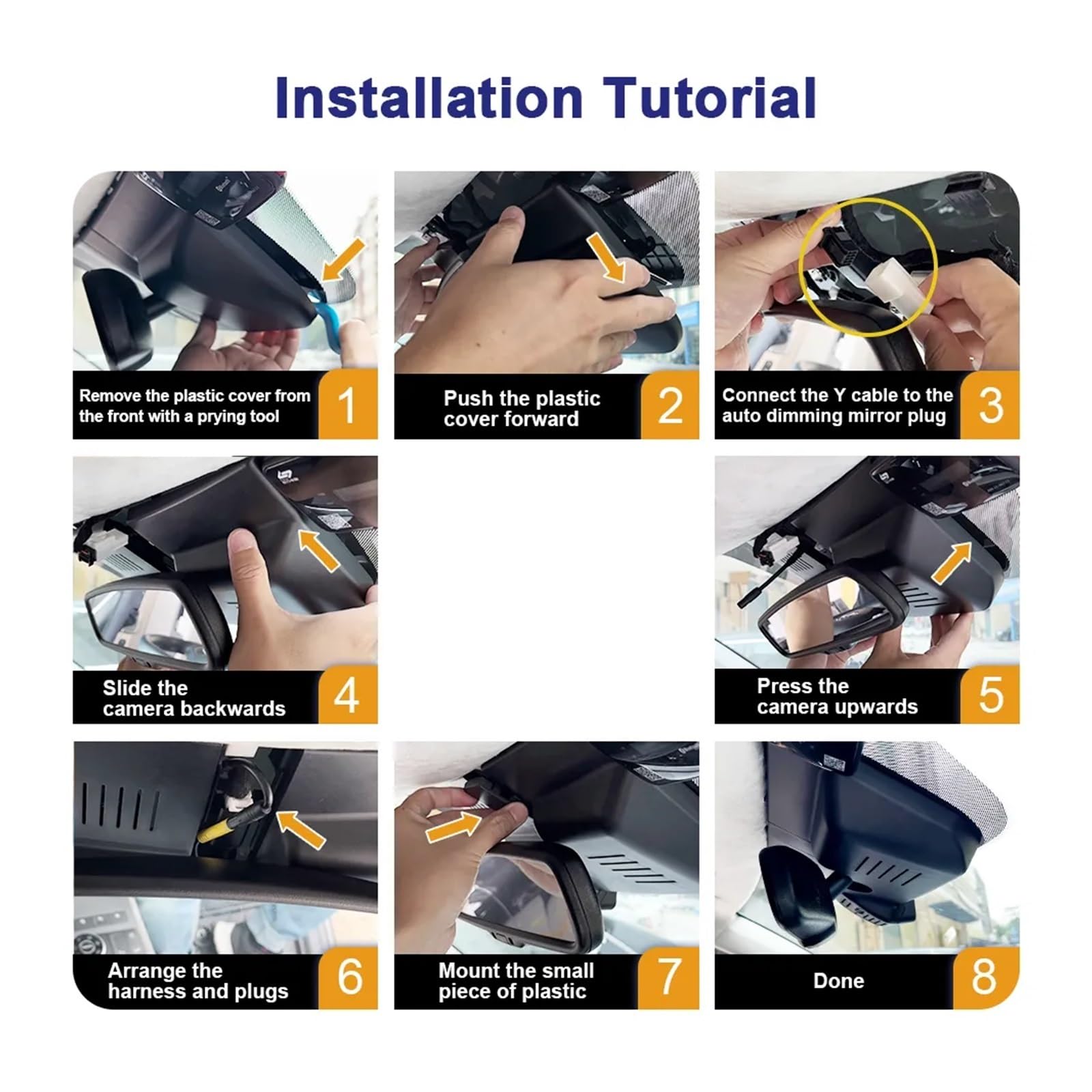 Installation Tutorial

Remove the plastic cover from the front with a prying tool 1

Push the plastic cover forward 2

Connect the Y cable to the auto dimming mirror plug 3

Slide the camera backwards 4

Press the camera upwards 5

Arrange the harness and plugs 6

Mount the small piece of plastic 7

Done 8