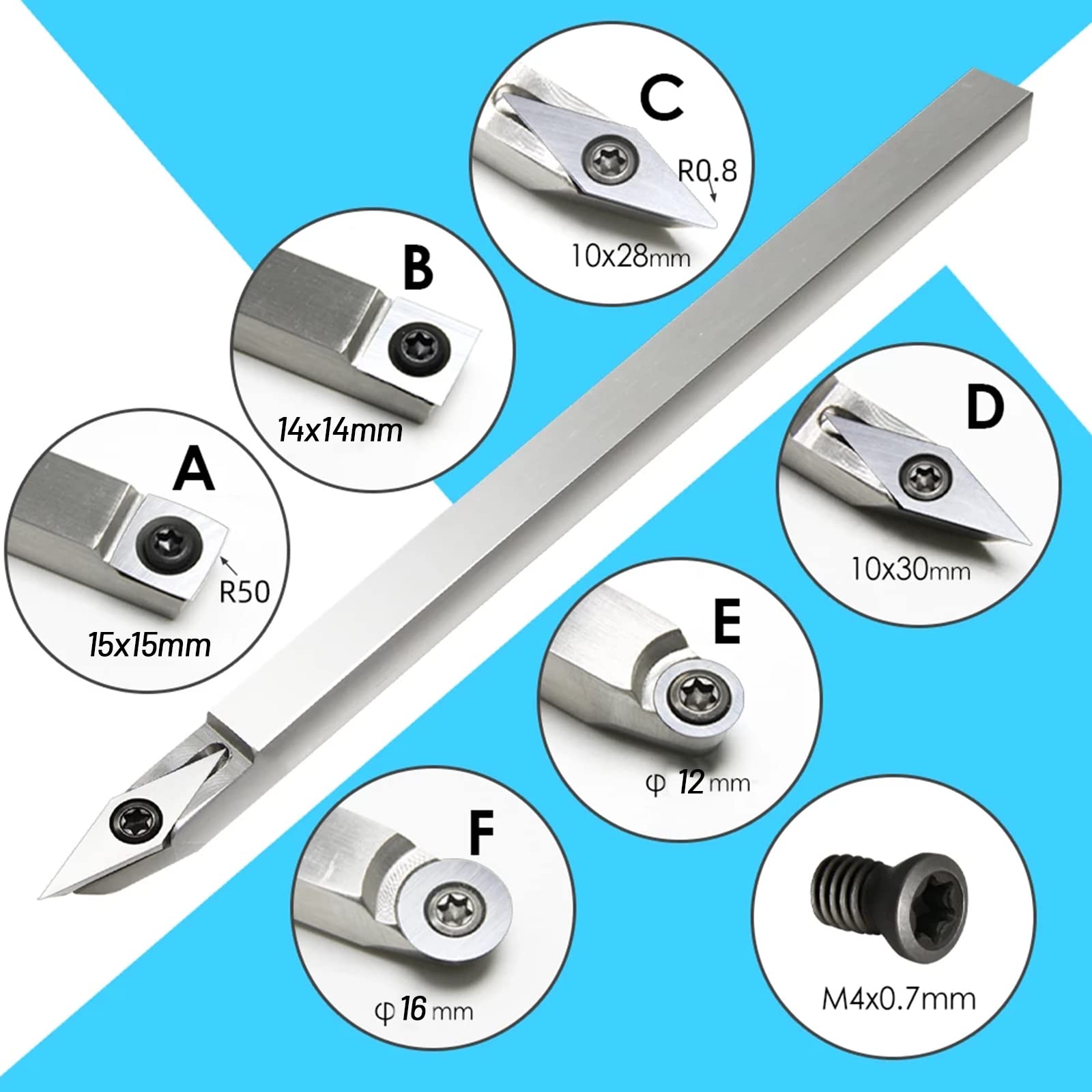 C
R0.8
10x28mm

B
14x14mm

A
R50
15x15mm

D
10x30mm

E
φ 12 mm

F
φ 16 mm

M4x0.7mm