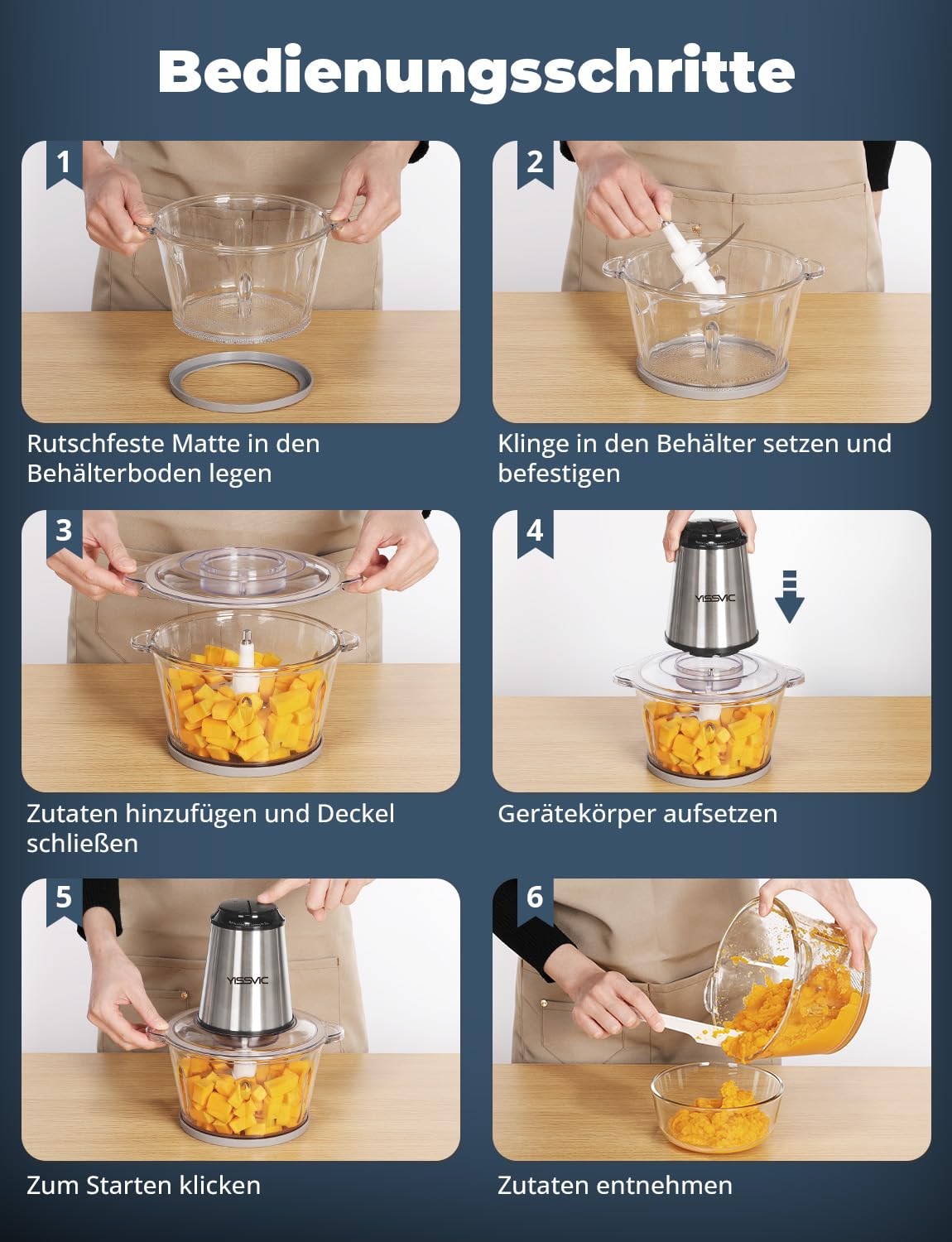 Bedienungsschritte

1

Rutschfeste Matte in den Behälterboden legen

2

Klinge in den Behälter setzen und befestigen

3

Zutaten hinzufügen und Deckel schließen

4

YISSVIC

Gerätekörper aufsetzen

5

YISSVIC

Zum Starten klicken

6

Zutaten entnehmen