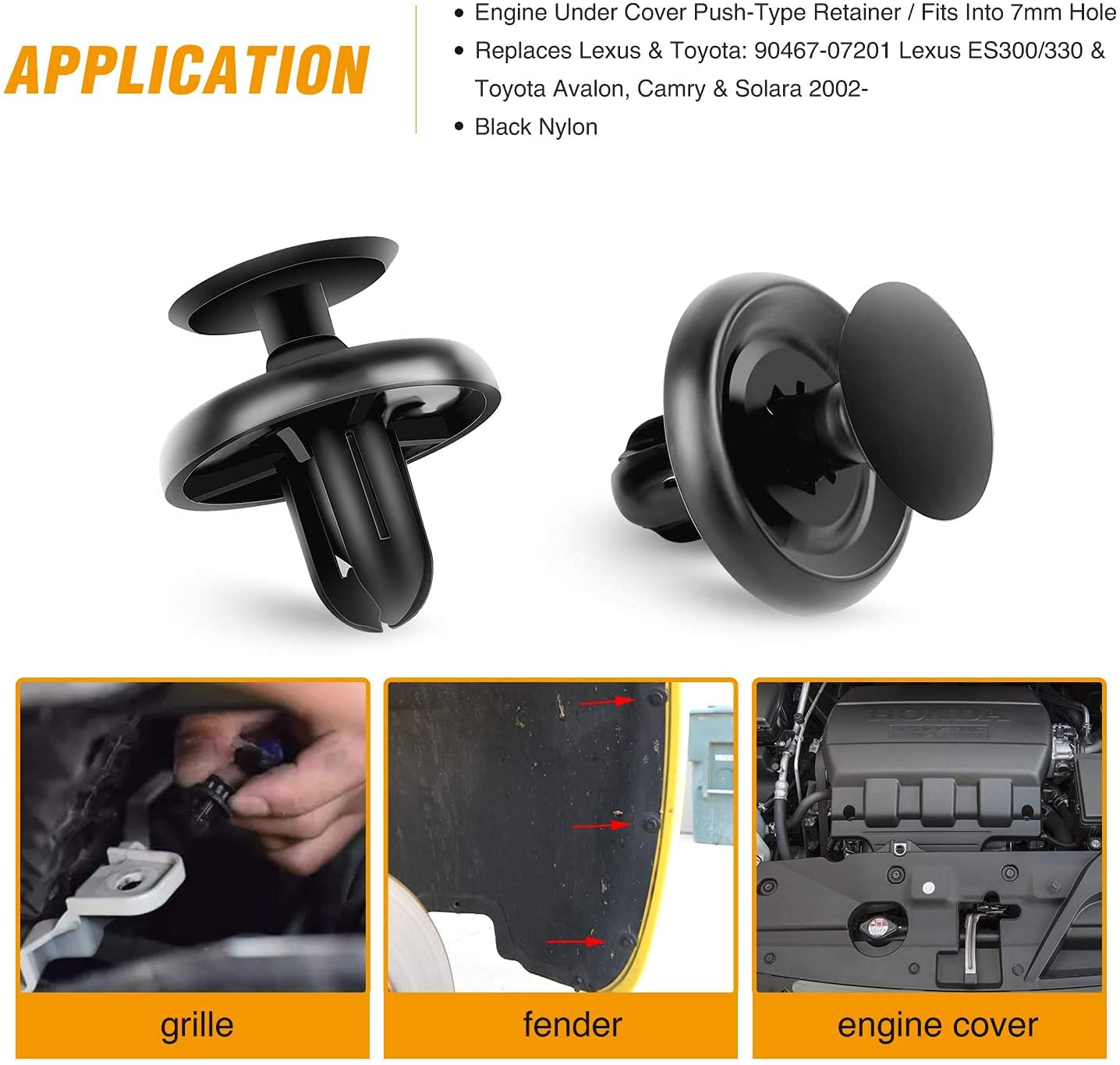 APPLICATION

• Engine Under Cover Push-Type Retainer / Fits Into 7mm Hole
• Replaces Lexus & Toyota: 90467-07201 Lexus ES300/330 & Toyota Avalon, Camry & Solara 2002-
• Black Nylon

HONDA

grille

fender

engine cover