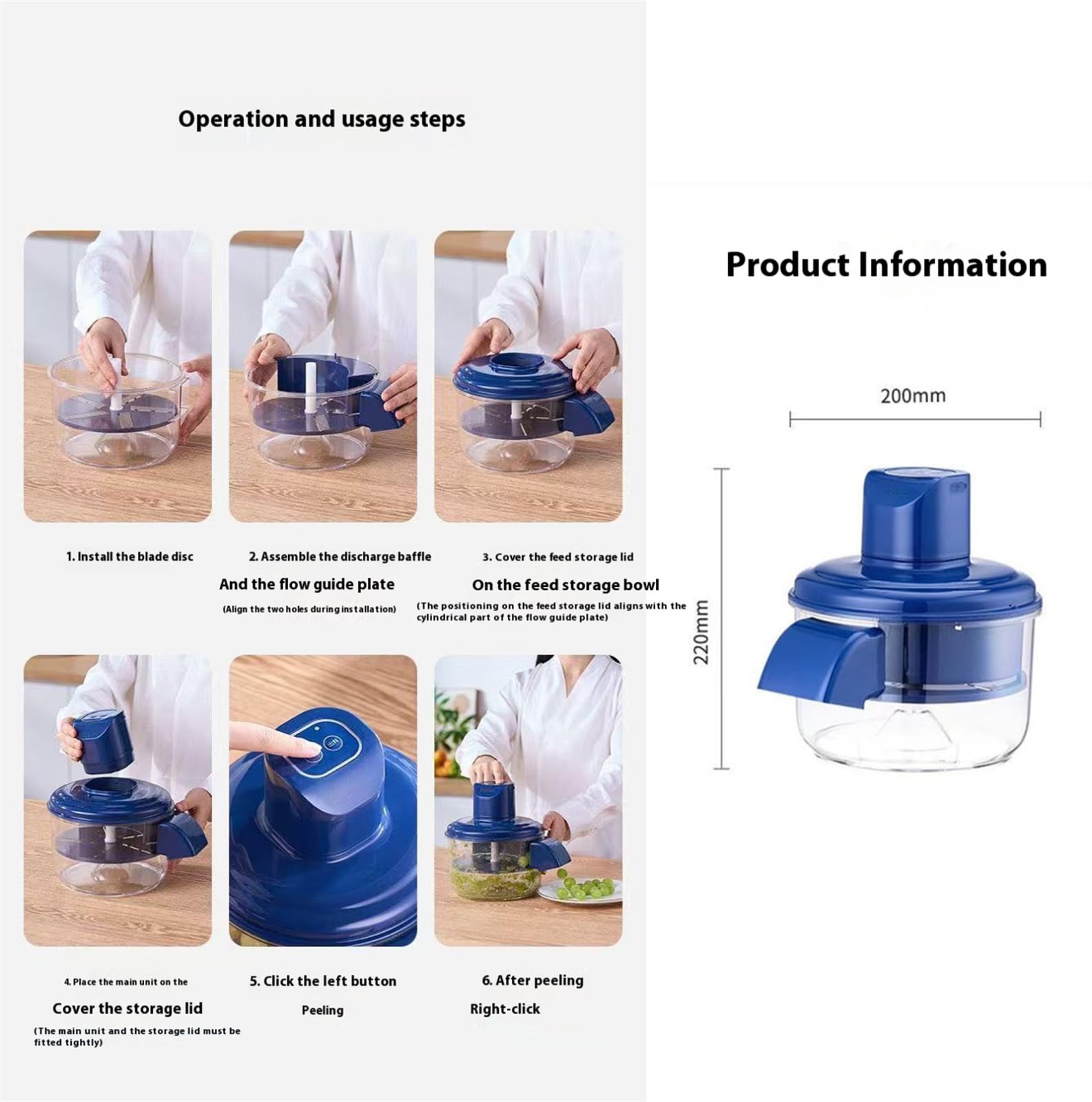 Operation and usage steps

1. Install the blade disc

2. Assemble the discharge baffle

And the flow guide plate

(Align the two holes during installation)

3. Cover the feed storage lid

On the feed storage bowl

(The positioning on the feed storage lid aligns with the cylindrical part of the flow guide plate)

4. Place the main unit on the

Cover the storage lid

(The main unit and the storage lid must be fitted tightly)

5. Click the left button

Peeling

6. After peeling

Right-click

Product Information

200mm

220mm