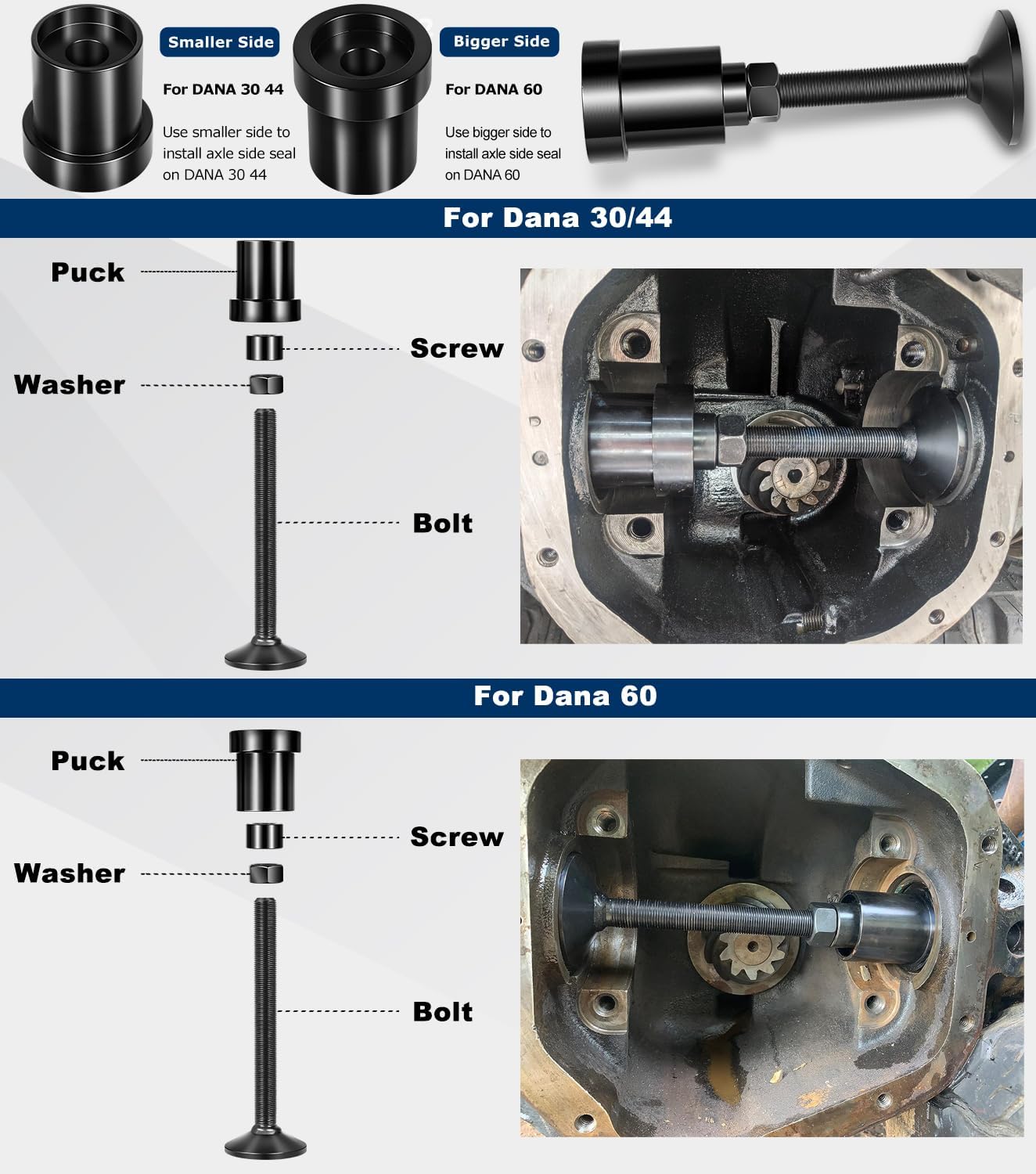 Smaller Side

For DANA 30 44

Use smaller side to install axle side seal on DANA 30 44

Bigger Side

For DANA 60

Use bigger side to install axle side seal on DANA 60

For Dana 30/44

Puck

Screw

Washer

Bolt

For Dana 60

Puck

Screw

Washer

Bolt