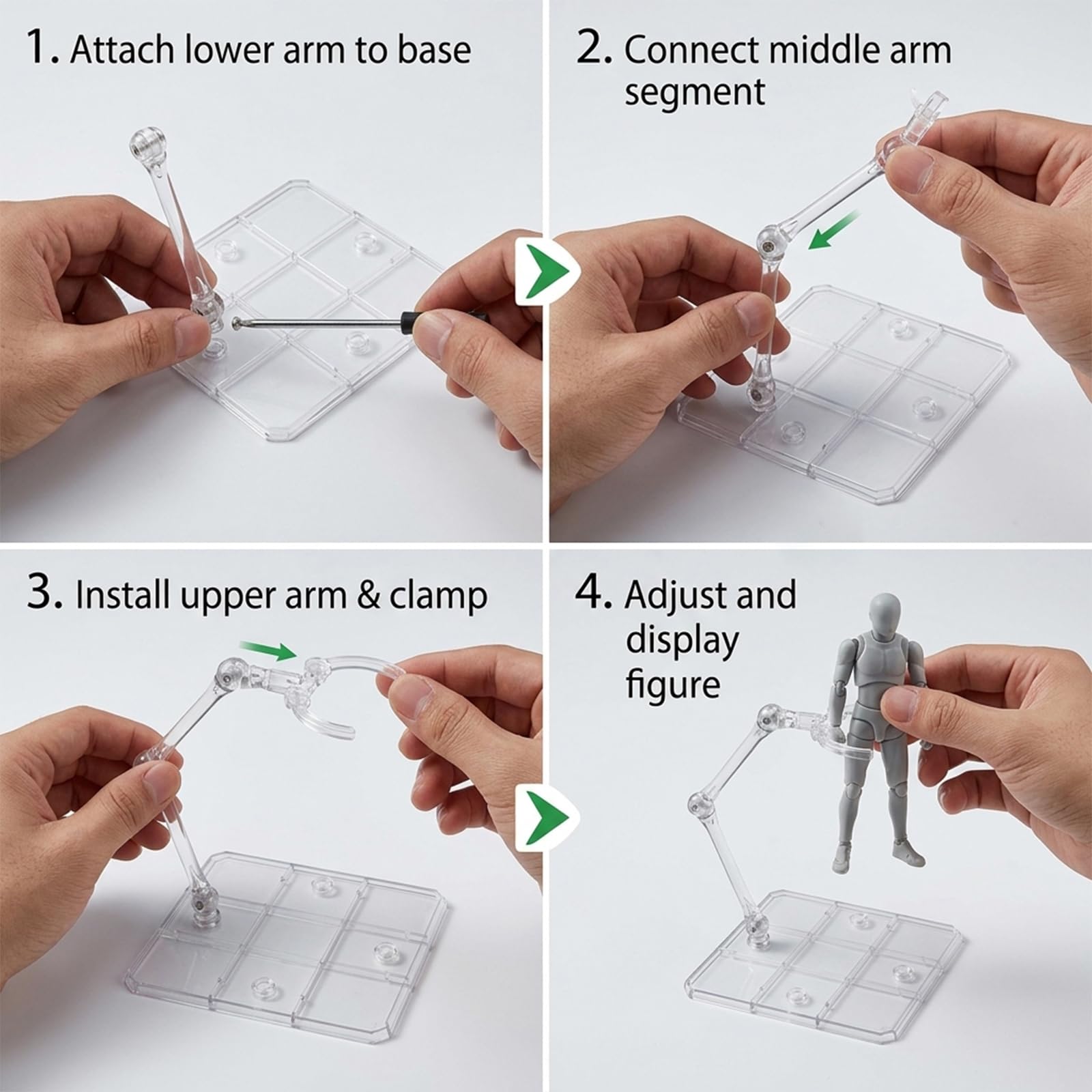 1. Attach lower arm to base

2. Connect middle arm segment

3. Install upper arm & clamp

4. Adjust and display figure