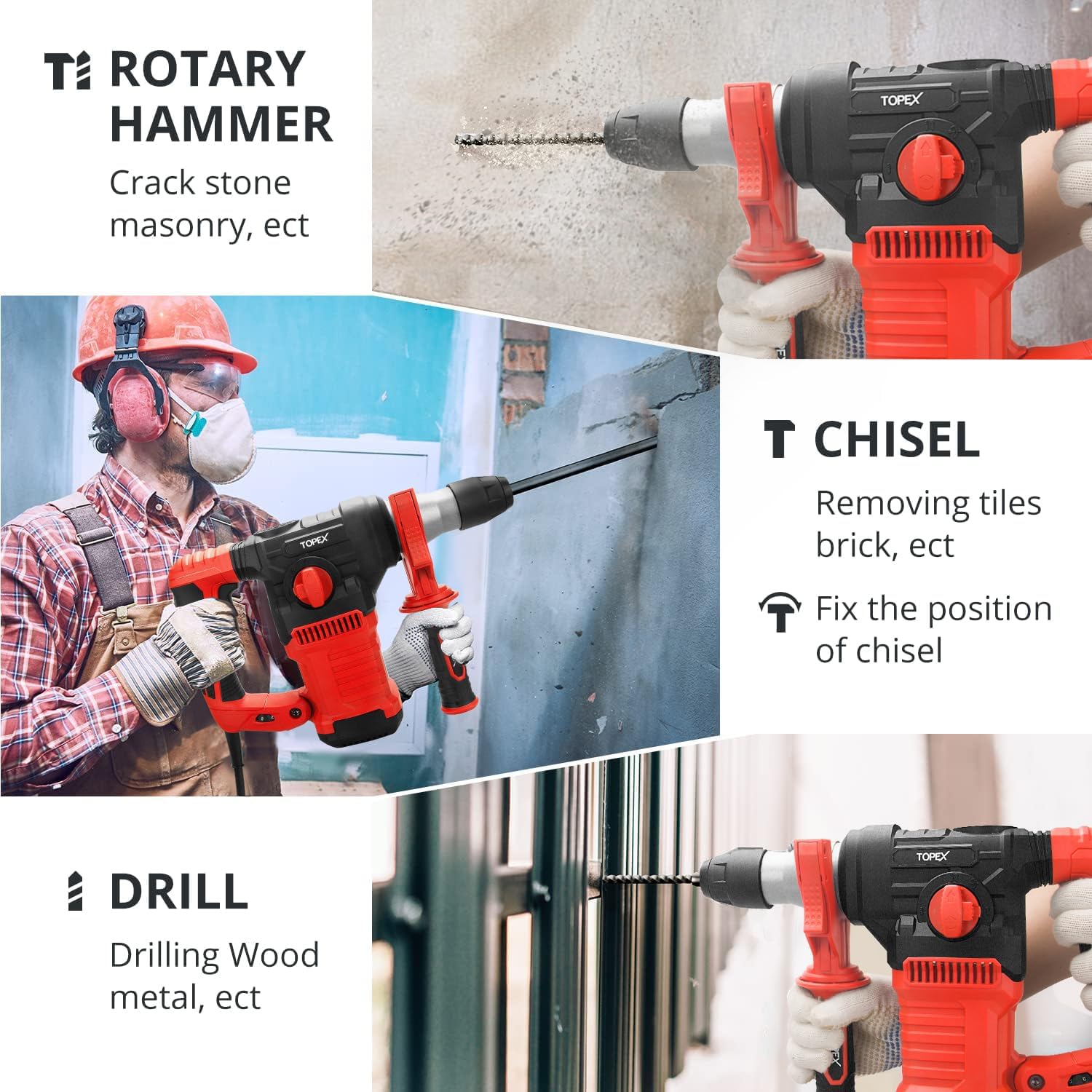 ROTARY HAMMER

Crack stone masonry, ect

TOPEX

TOPEX

CHISEL

Removing tiles brick, ect

Fix the position of chisel

DRILL

Drilling Wood metal, ect

TOPEX