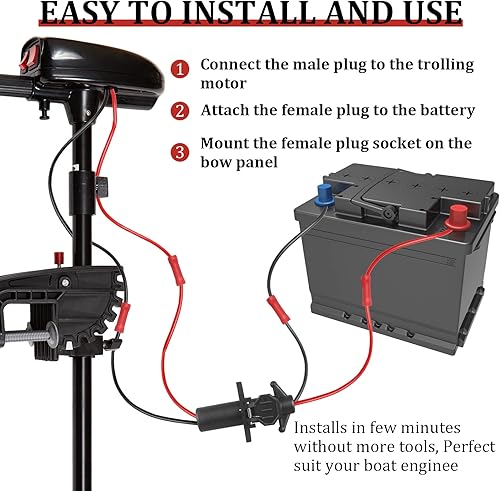 EASY TO INSTALL AND USE

1 Connect the male plug to the trolling motor

2 Attach the female plug to the battery

3 Mount the female plug socket on the bow panel

Installs in few minutes without more tools, Perfect suit your boat enginee