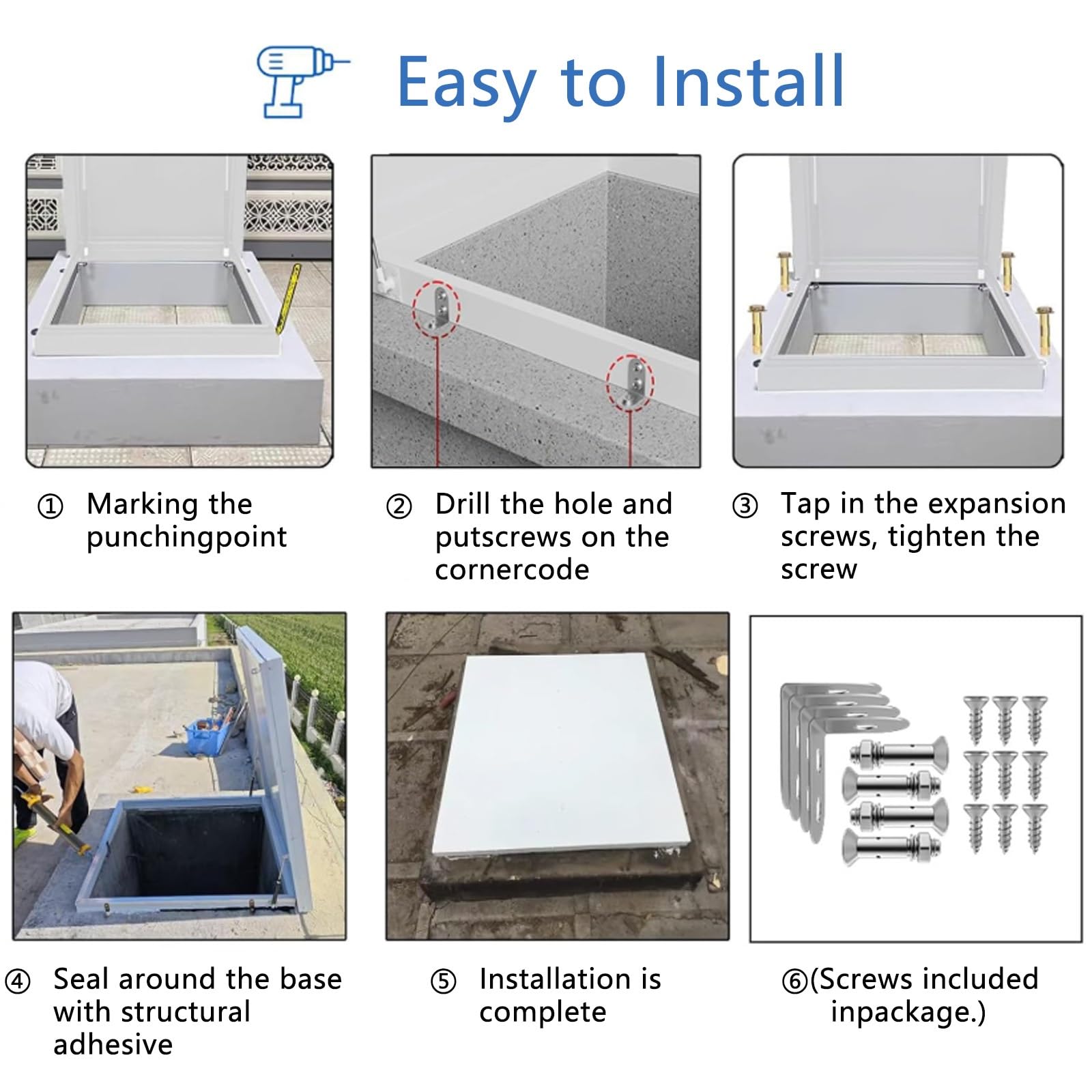 Easy to Install

① Marking the punchingpoint

② Drill the hole and putscrews on the cornercode

③ Tap in the expansion screws, tighten the screw

④ Seal around the base with structural adhesive

⑤ Installation is complete

⑥(Screws included inpackage.)