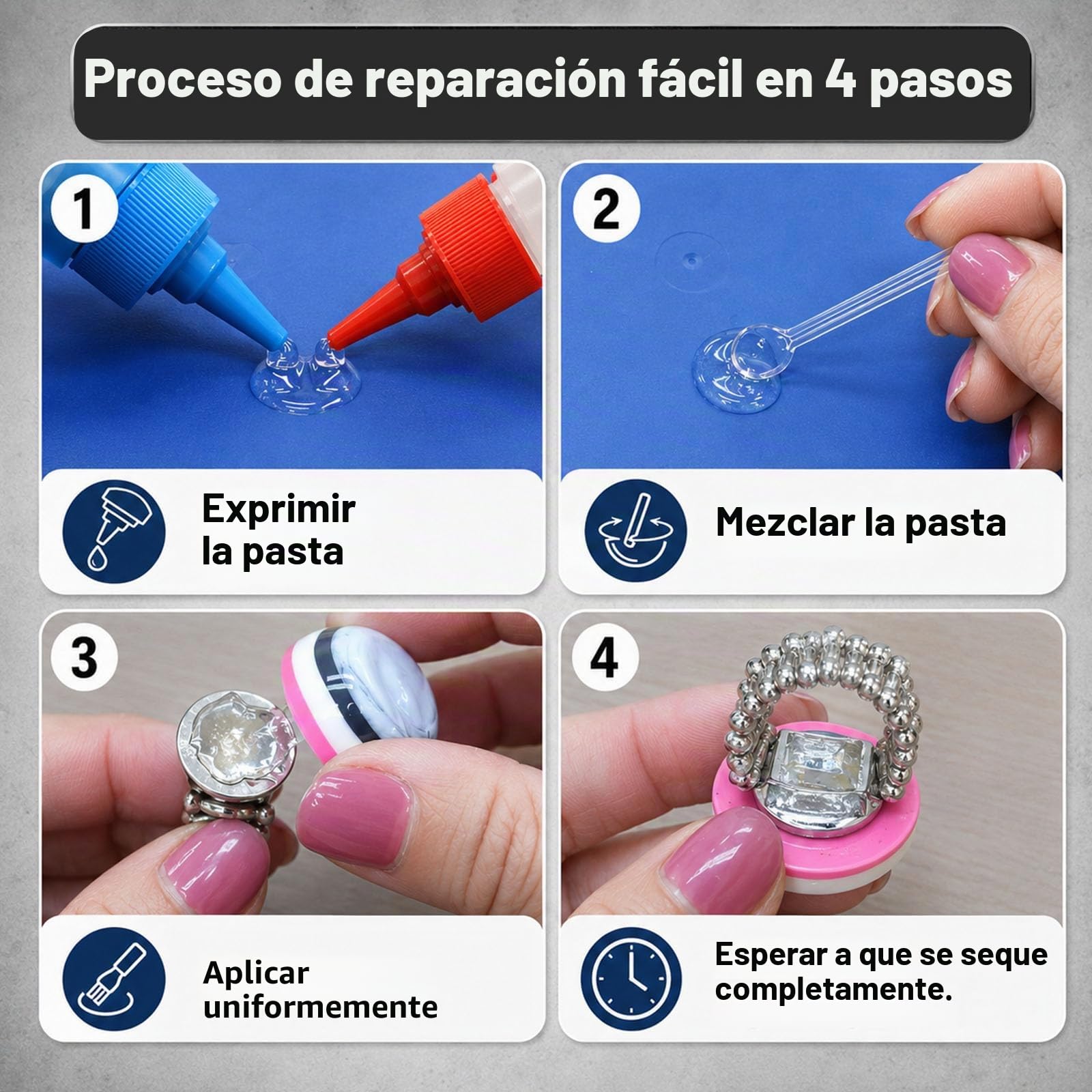 Proceso de reparación fácil en 4 pasos

1

Exprimir la pasta

2

Mezclar la pasta

3

Aplicar uniformemente

4

Esperar a que se seque completamente.