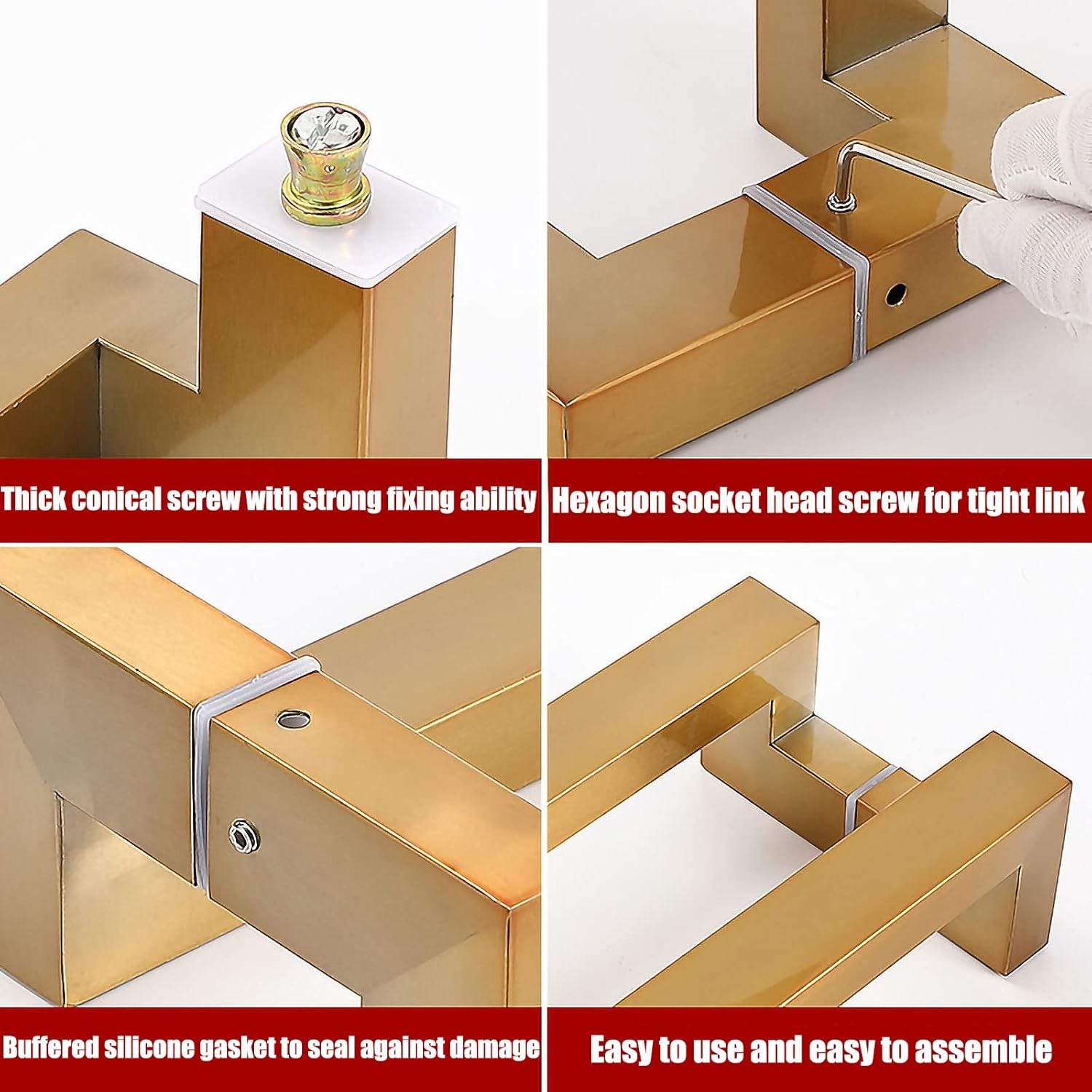 Thick conical screw with strong fixing ability

Hexagon socket head screw for tight link

Buffered silicone gasket to seal against damage

Easy to use and easy to assemble