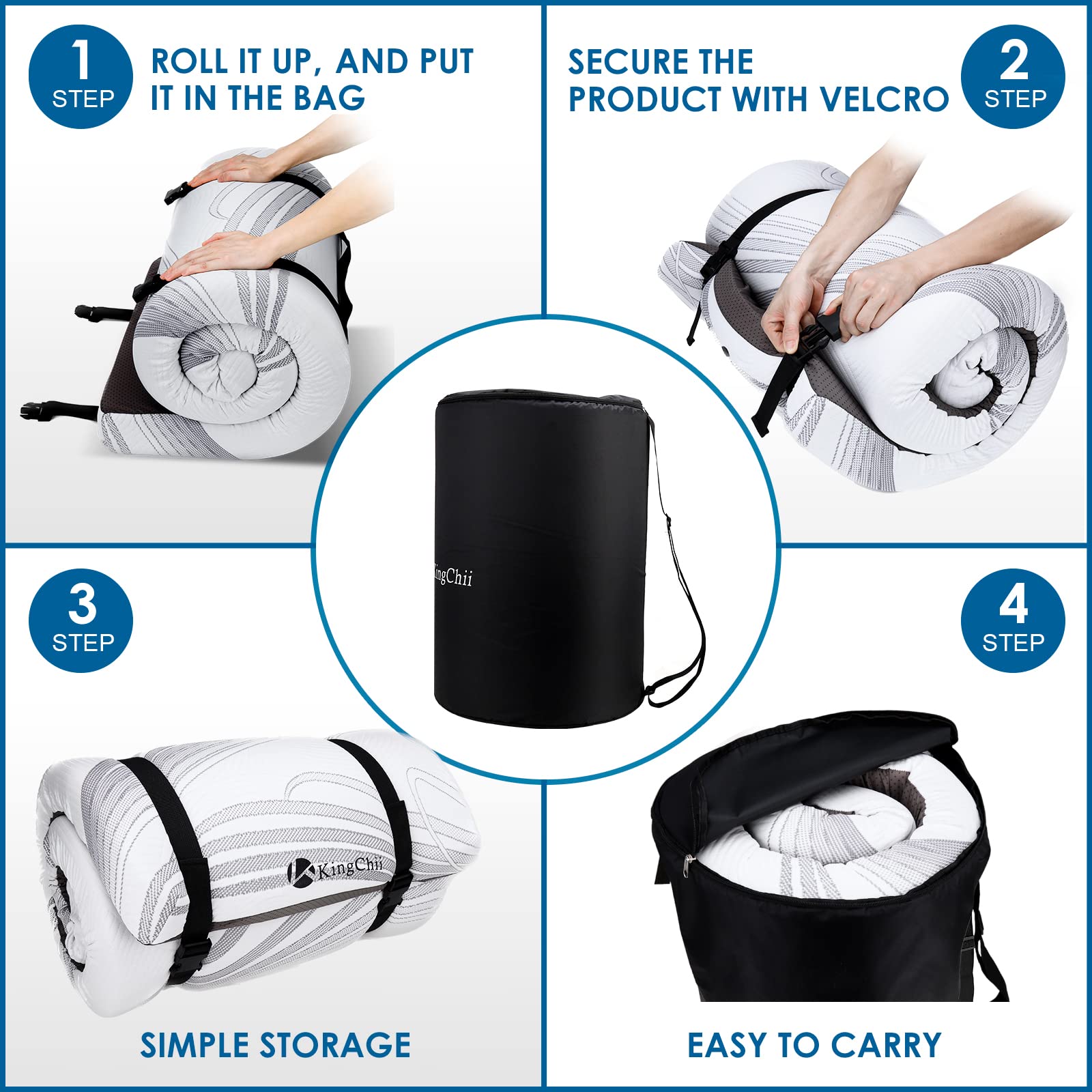 1
STEP

ROLL IT UP, AND PUT IT IN THE BAG

SECURE THE PRODUCT WITH VELCRO

2
STEP

KingChii

3
STEP

4
STEP

KingChii

SIMPLE STORAGE

EASY TO CARRY