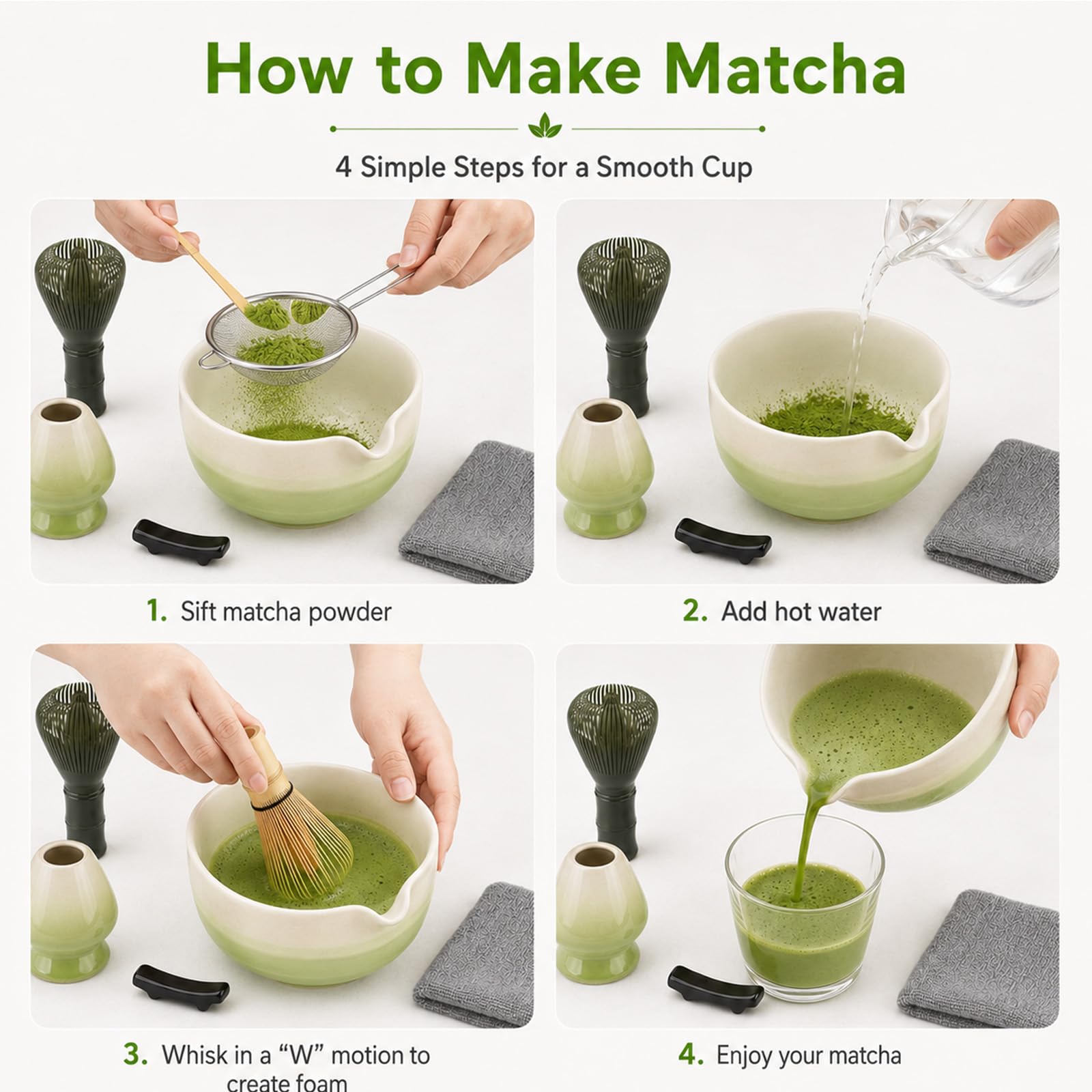 How to Make Matcha

4 Simple Steps for a Smooth Cup

1. Sift matcha powder

2. Add hot water

3. Whisk in a “W” motion to create foam

4. Enjoy your matcha