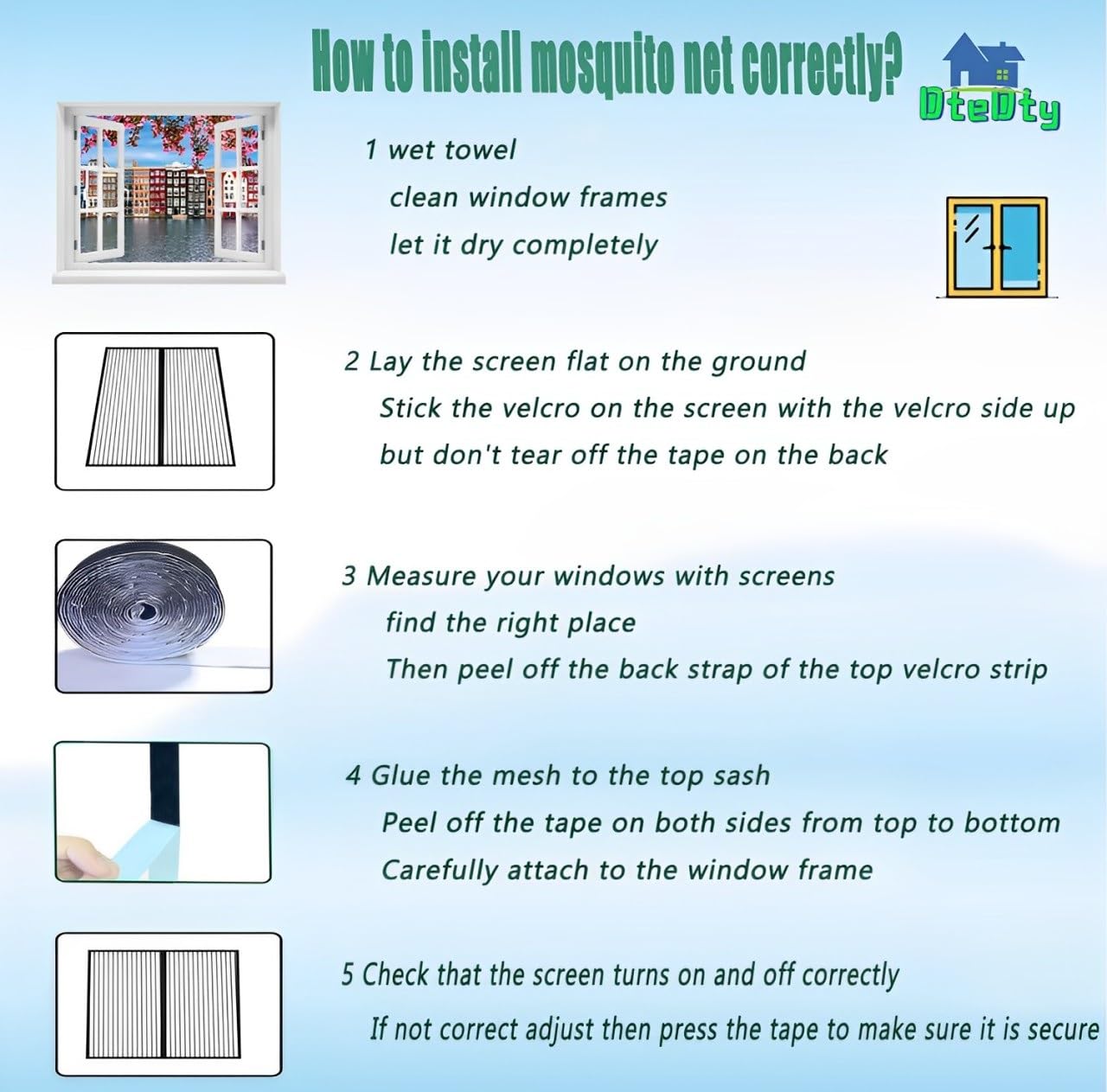 How to install mosquito net correctly?

DteDty

1 wet towel
clean window frames
let it dry completely

2 Lay the screen flat on the ground
Stick the velcro on the screen with the velcro side up
but don't tear off the tape on the back

3 Measure your windows with screens
find the right place
Then peel off the back strap of the top velcro strip

4 Glue the mesh to the top sash
Peel off the tape on both sides from top to bottom
Carefully attach to the window frame

5 Check that the screen turns on and off correctly
If not correct adjust then press the tape to make sure it is secure