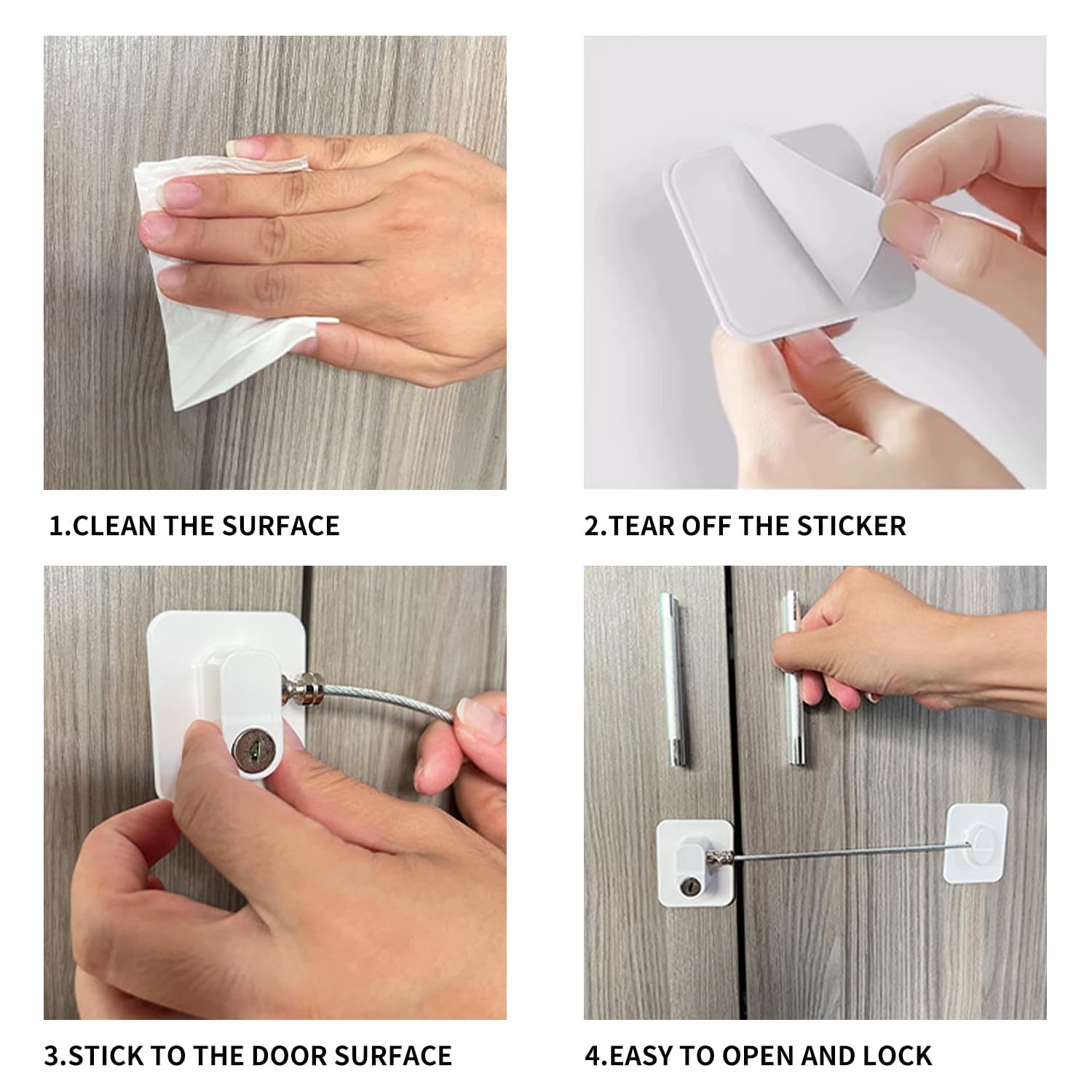 1.CLEAN THE SURFACE

2.TEAR OFF THE STICKER

3.STICK TO THE DOOR SURFACE

4.EASY TO OPEN AND LOCK