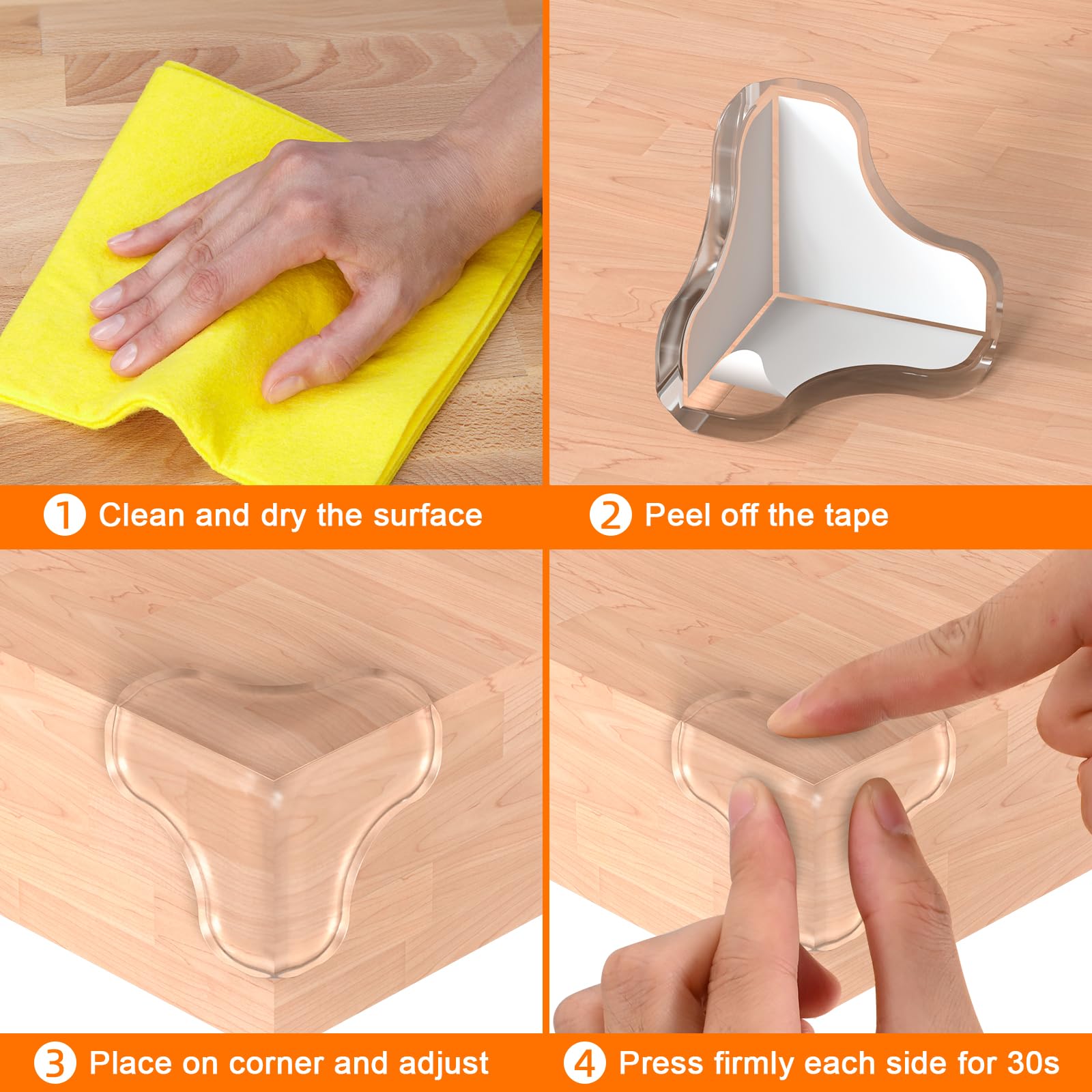 1 Clean and dry the surface

2 Peel off the tape

3 Place on corner and adjust

4 Press firmly each side for 30s