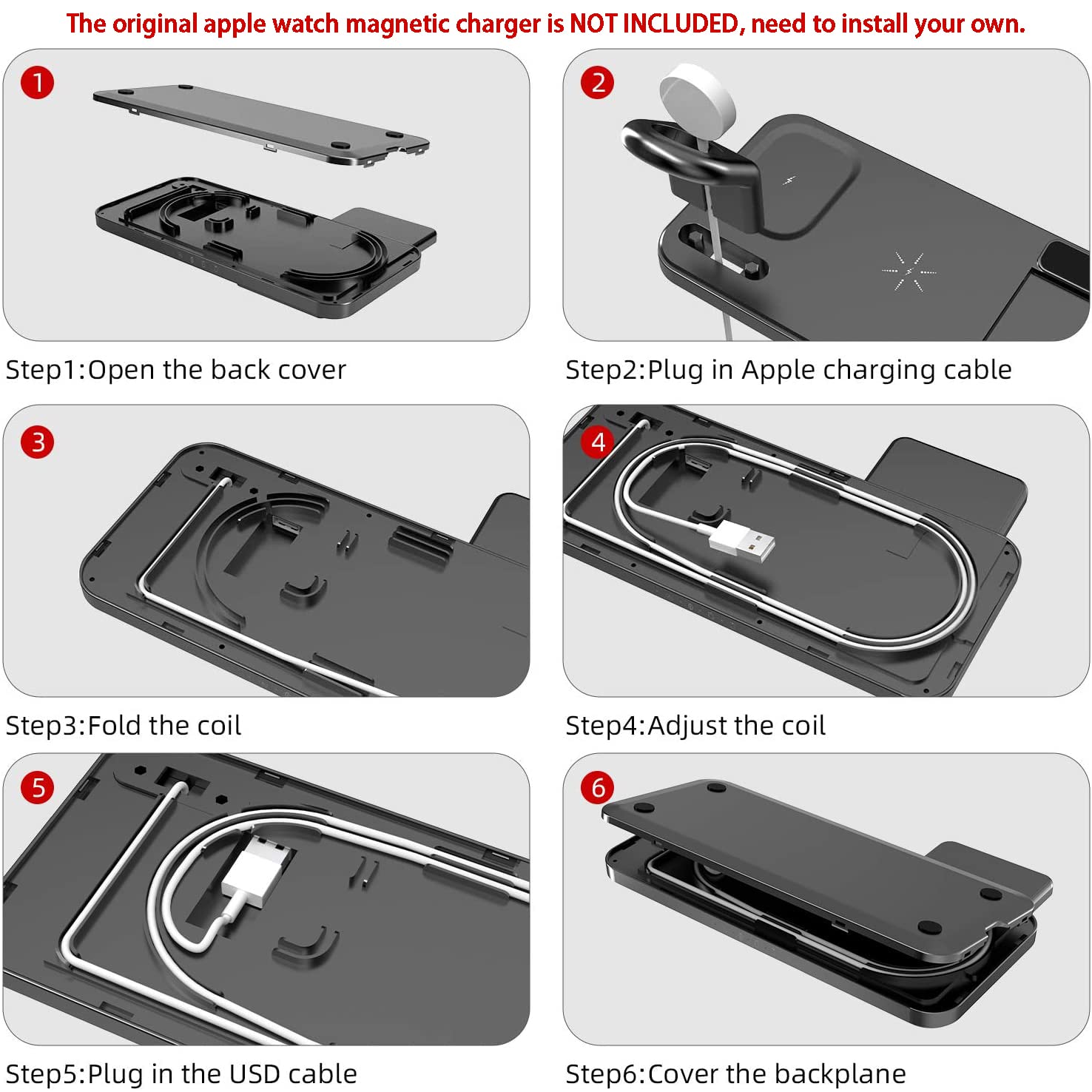 The original apple watch magnetic charger is NOT INCLUDED, need to install your own.

1

Step1:Open the back cover

2

Step2:Plug in Apple charging cable

3

Step3:Fold the coil

4

Step4:Adjust the coil

5

Step5:Plug in the USD cable

6

Step6:Cover the backplane