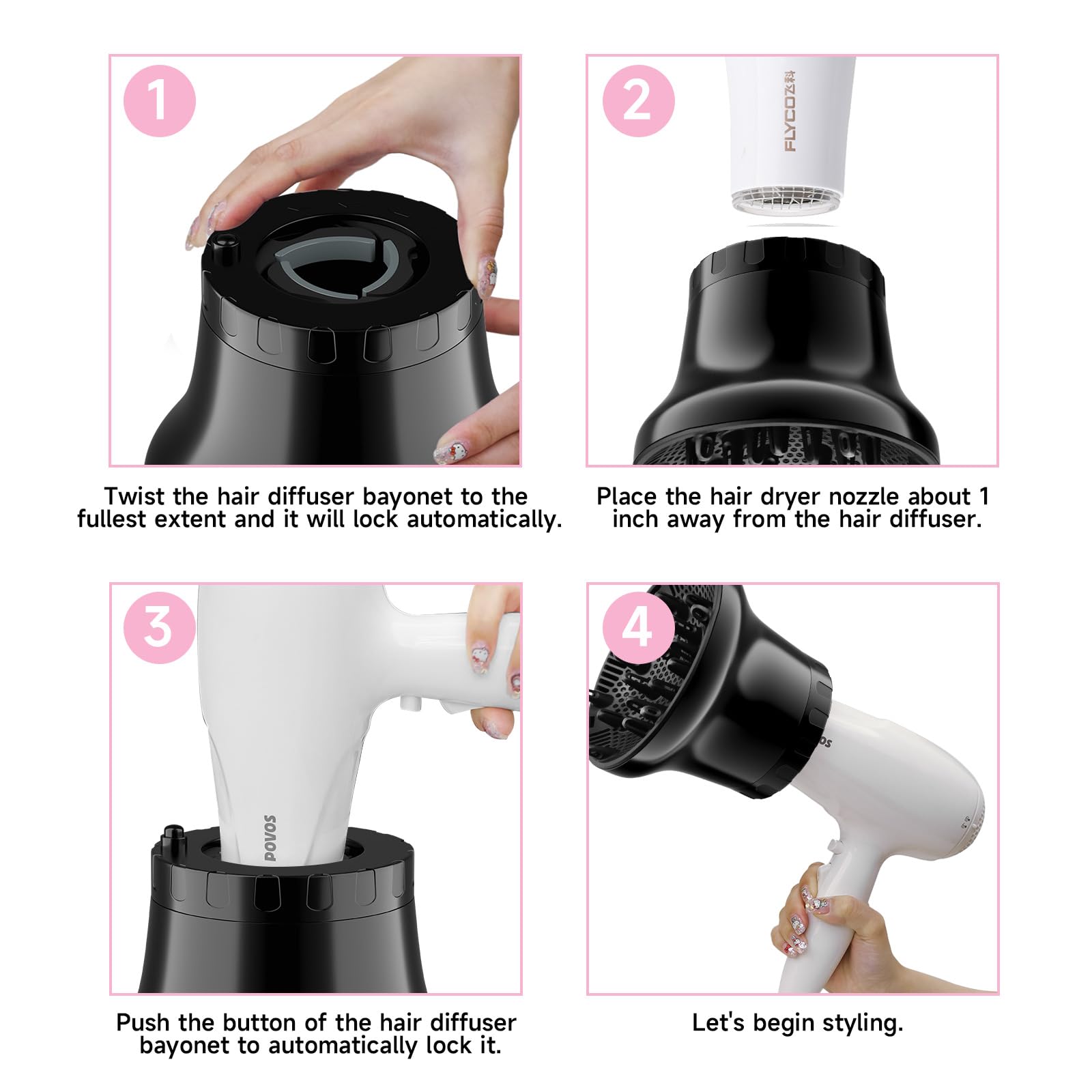 1

Twist the hair diffuser bayonet to the fullest extent and it will lock automatically.

2

FLYCO飞科

Place the hair dryer nozzle about 1 inch away from the hair diffuser.

3

POVOS

Push the button of the hair diffuser bayonet to automatically lock it.

4

POVOS

Let's begin styling.