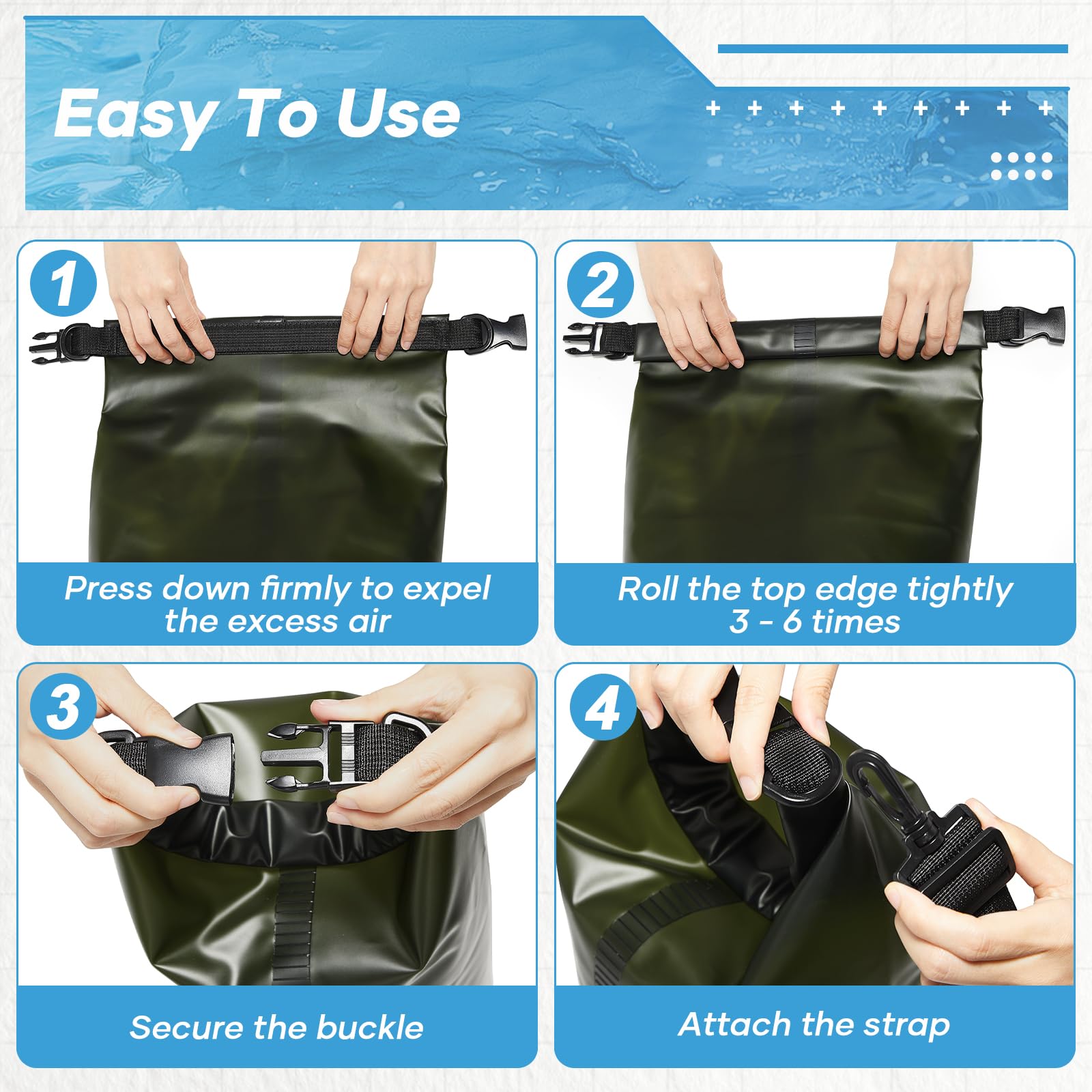 Easy To Use

1

Press down firmly to expel the excess air

2

Roll the top edge tightly 3 - 6 times

3

Secure the buckle

4

Attach the strap