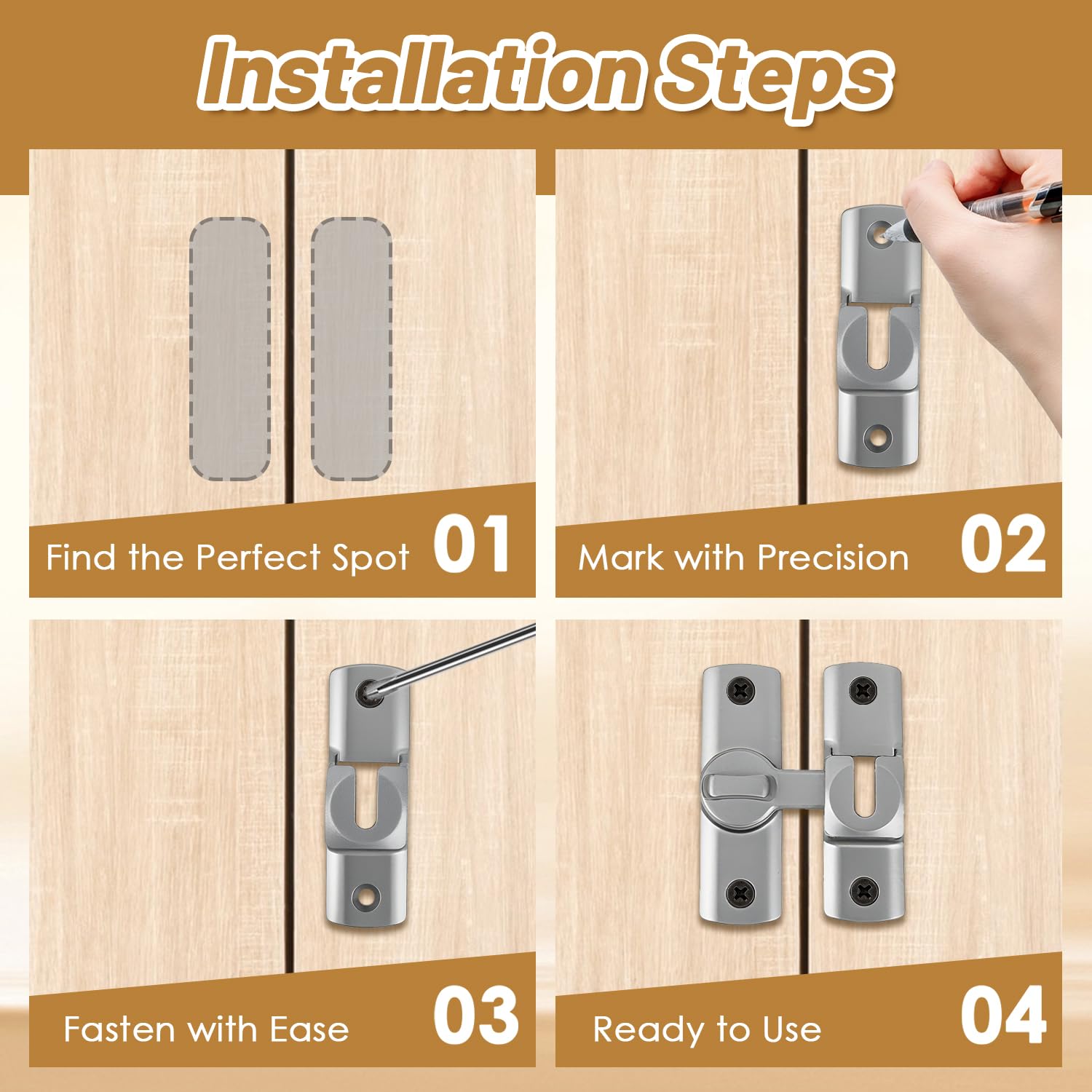 Installation Steps

Find the Perfect Spot 01

Mark with Precision 02

Fasten with Ease 03

Ready to Use 04