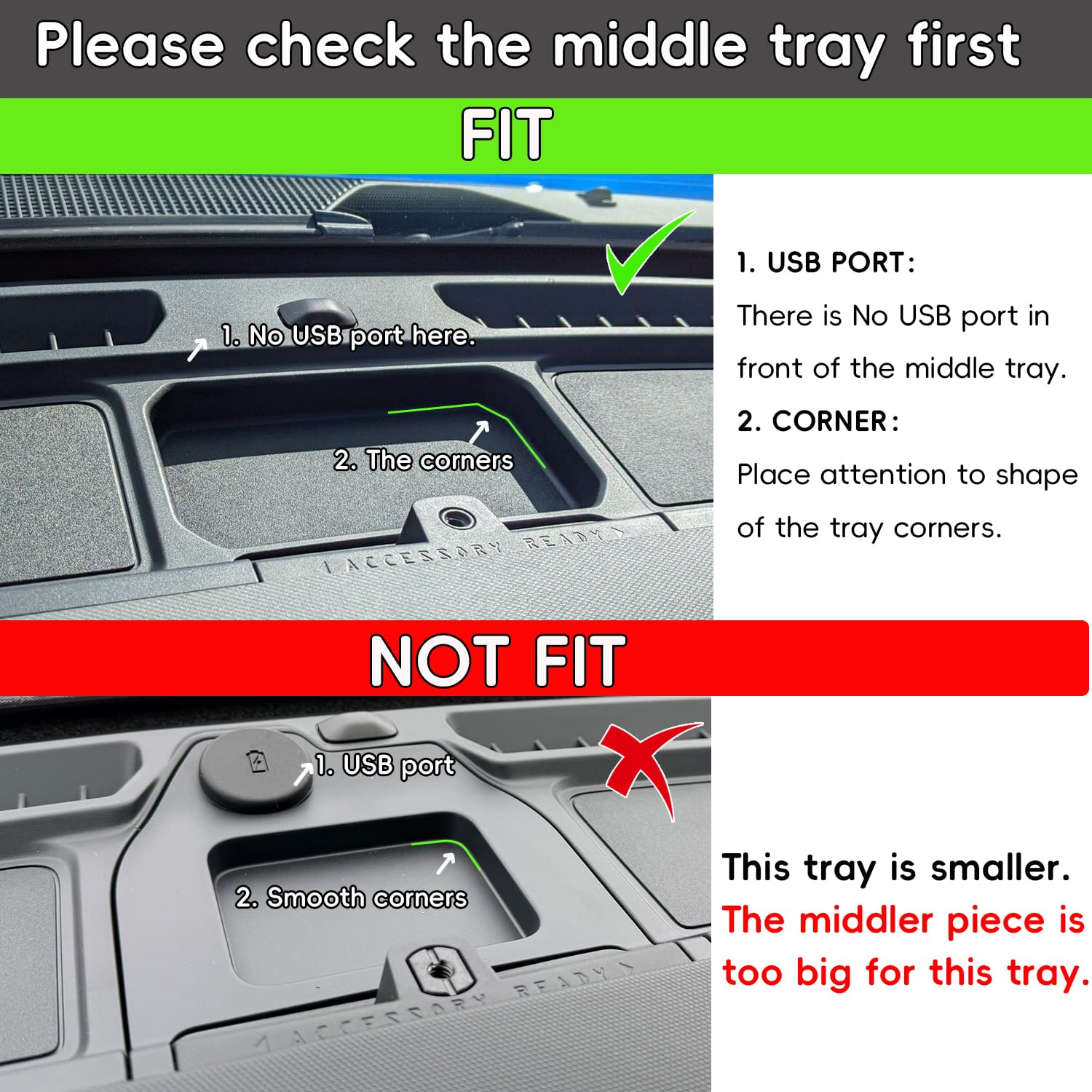 Please check the middle tray first

FIT

1. No USB port here.

2. The corners

ACCESSORY READY

1. USB PORT:

There is No USB port in front of the middle tray.

2. CORNER:

Place attention to shape of the tray corners.

NOT FIT

1. USB port

2. Smooth corners

ACCESSORY READY

This tray is smaller.

The middler piece is too big for this tray.