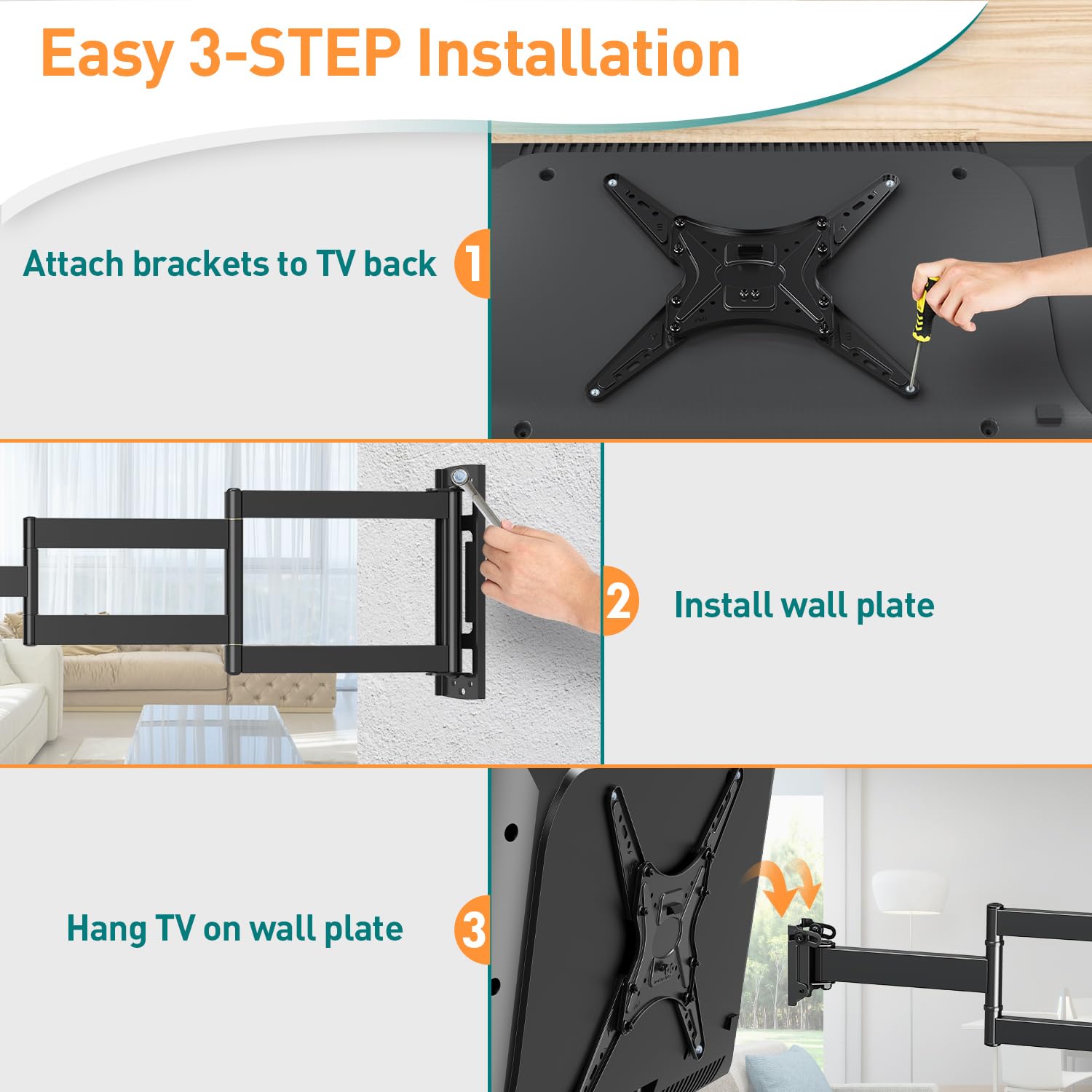 Easy 3-STEP Installation

Attach brackets to TV back

1

2

Install wall plate

Hang TV on wall plate

3