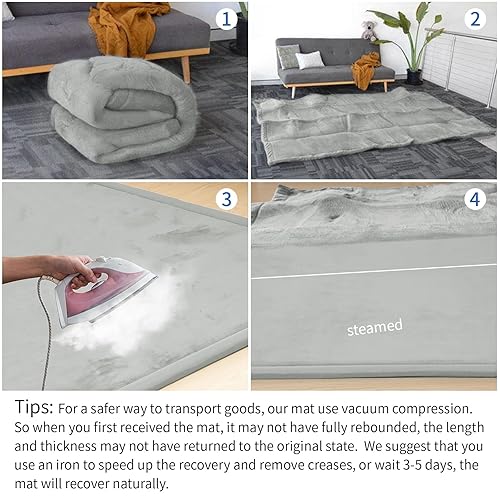 1

2

3

4

steamed

Tips: For a safer way to transport goods, our mat use vacuum compression. So when you first received the mat, it may not have fully rebounded, the length and thickness may not have returned to the original state. We suggest that you use an iron to speed up the recovery and remove creases, or wait 3-5 days, the mat will recover naturally.