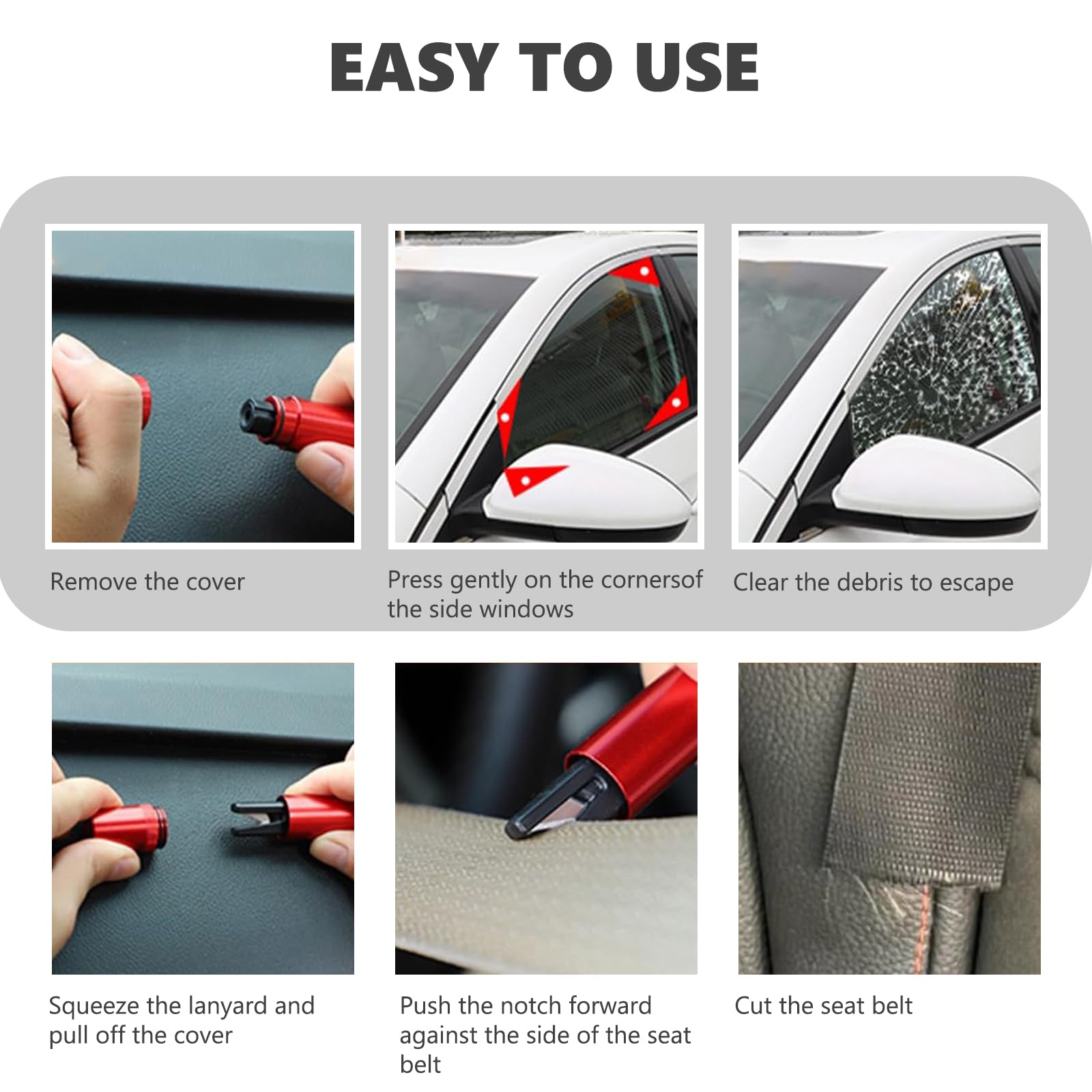 EASY TO USE

Remove the cover

Press gently on the cornersof the side windows

Clear the debris to escape

Squeeze the lanyard and pull off the cover

Push the notch forward against the side of the seat belt

Cut the seat belt