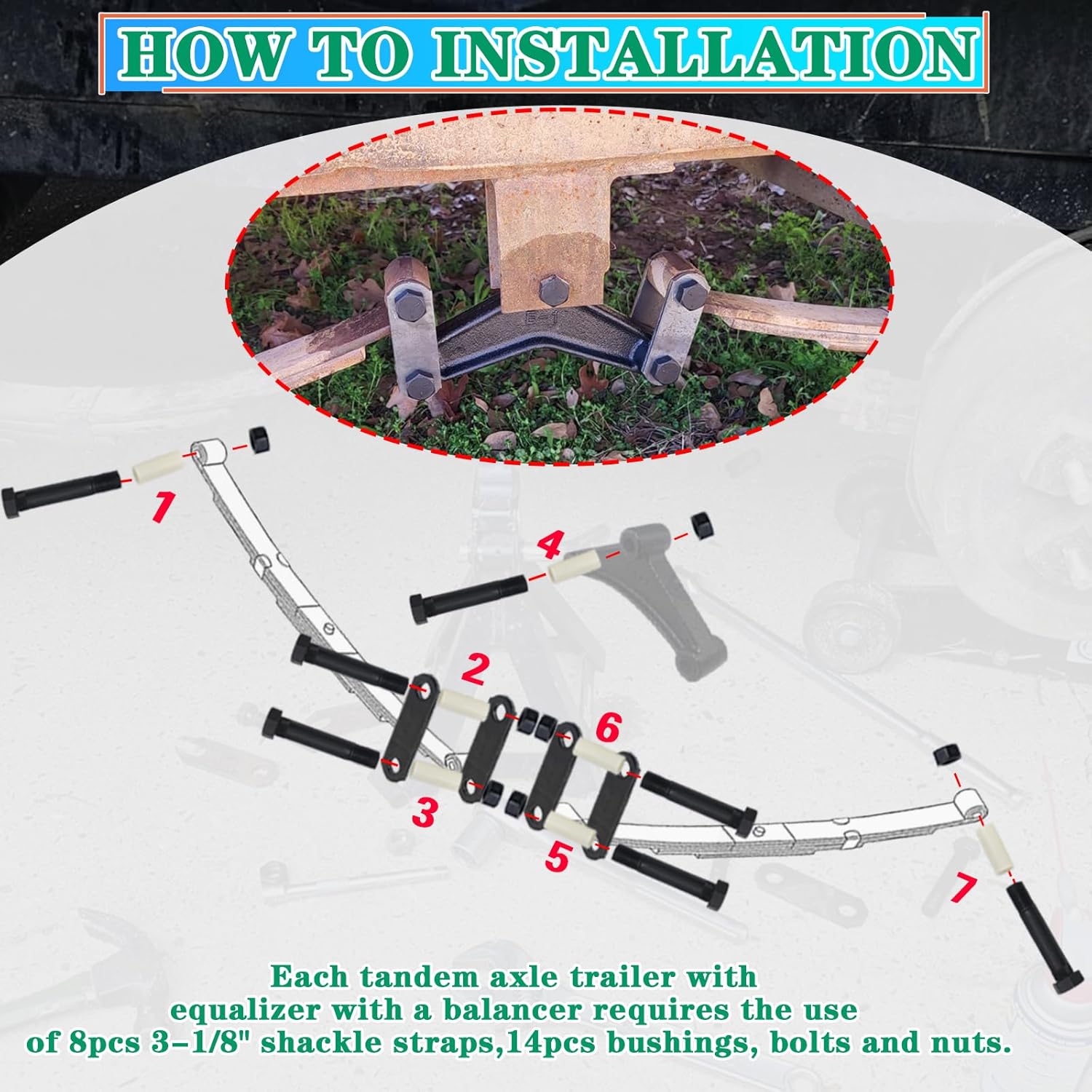 HOW TO INSTALLATION

1

4

2

6

3

5

7

Each tandem axle trailer with equalizer with a balancer requires the use of 8pcs 3-1/8" shackle straps,14pcs bushings, bolts and nuts.