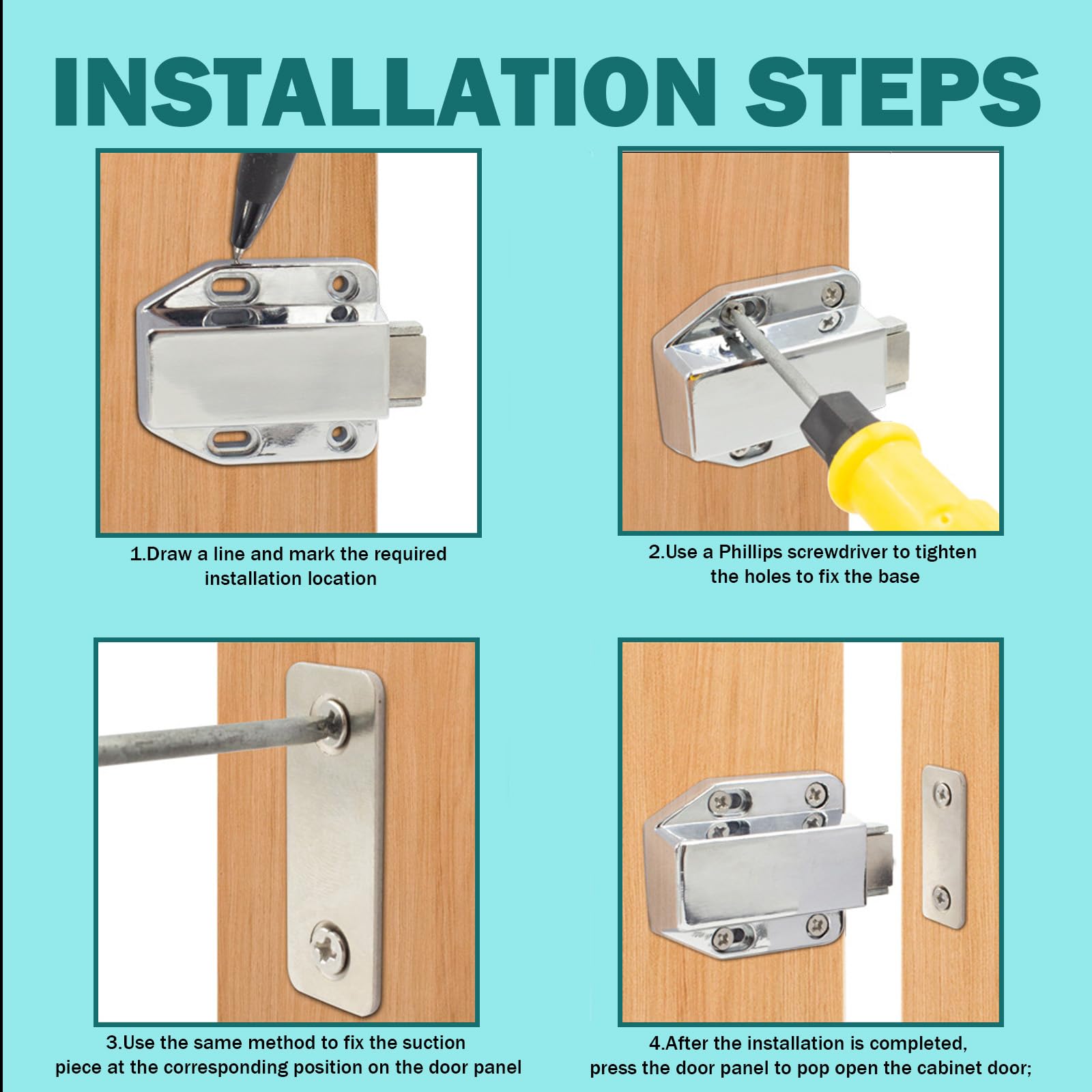 INSTALLATION STEPS

1.Draw a line and mark the required installation location

2.Use a Phillips screwdriver to tighten the holes to fix the base

3.Use the same method to fix the suction piece at the corresponding position on the door panel

4.After the installation is completed, press the door panel to pop open the cabinet door;