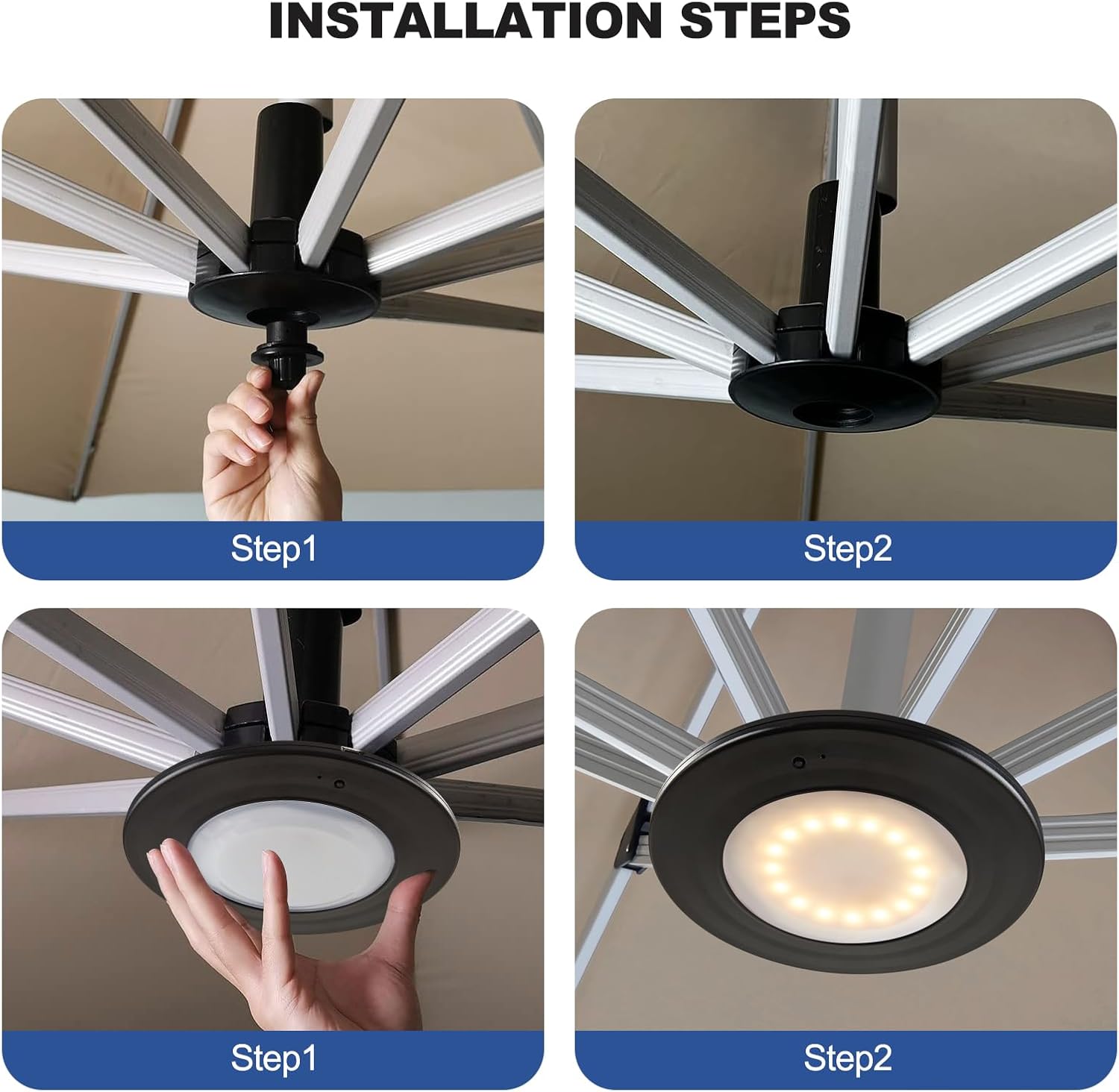 INSTALLATION STEPS

Step1

Step2

Step1

Step2