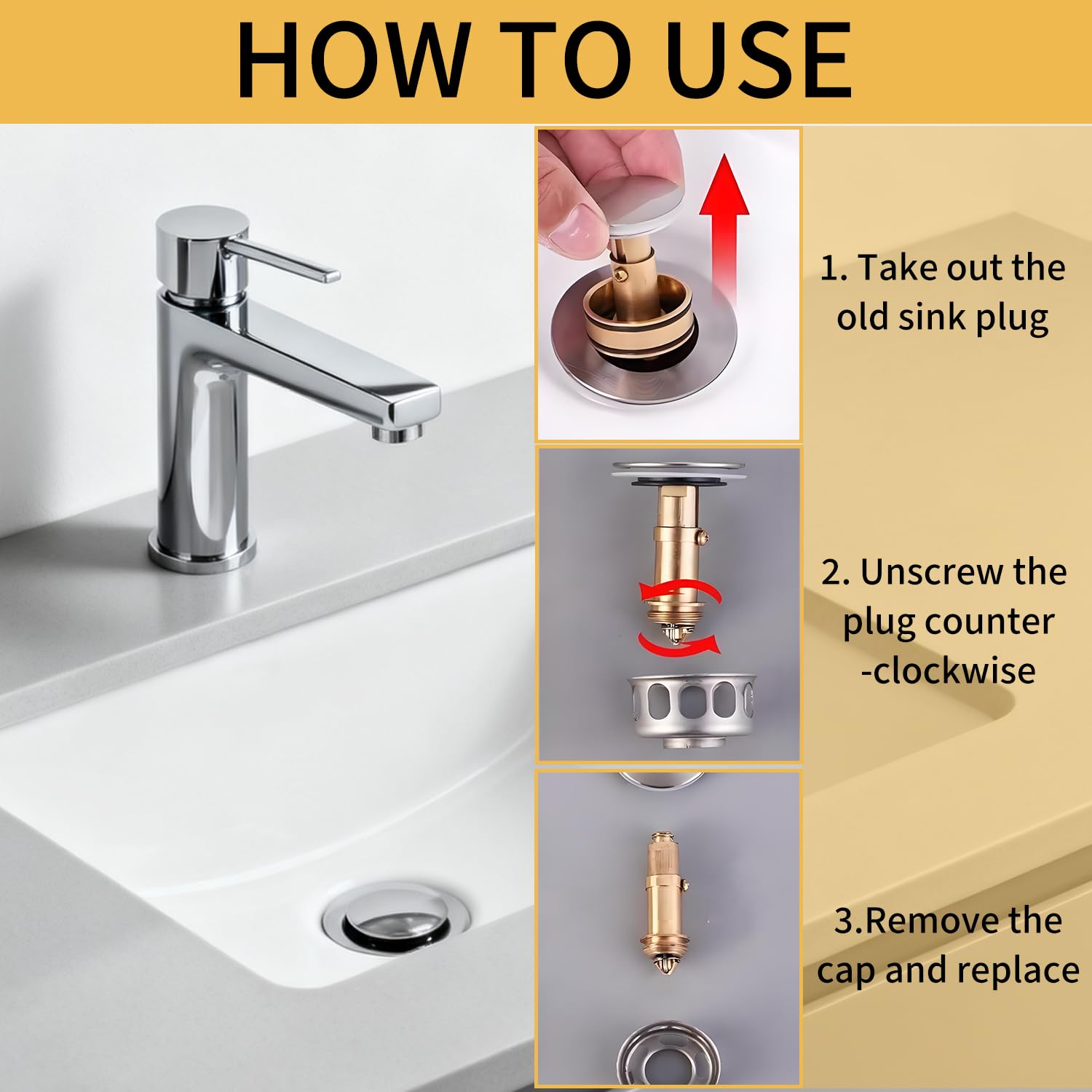 HOW TO USE

1. Take out the old sink plug

2. Unscrew the plug counter -clockwise

3.Remove the cap and replace