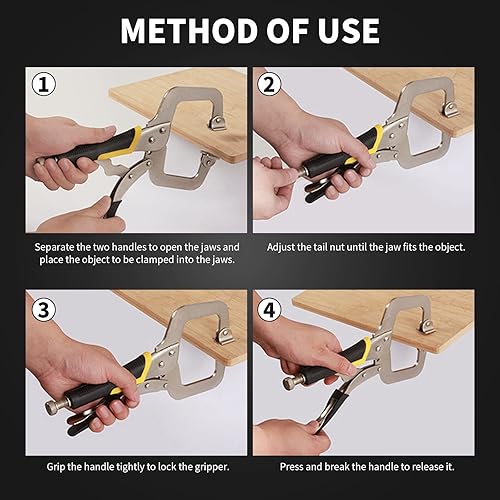 METHOD OF USE

1

Separate the two handles to open the jaws and place the object to be clamped into the jaws.

2

Adjust the tail nut until the jaw fits the object.

3

Grip the handle tightly to lock the gripper.

4

Press and break the handle to release it.