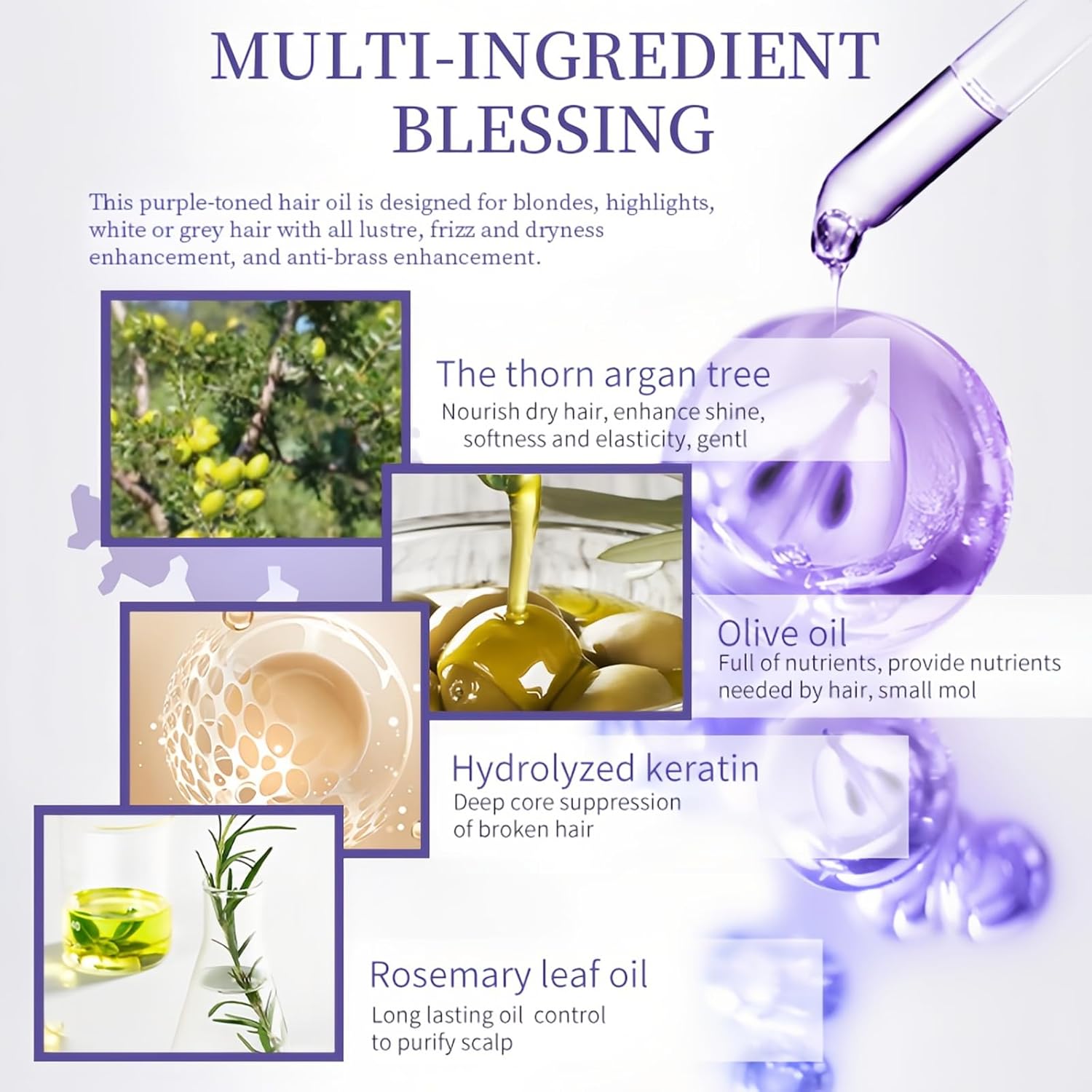 MULTI-INGREDIENT BLESSING

This purple-toned hair oil is designed for blondes, highlights, white or grey hair with all lustre, frizz and dryness enhancement, and anti-brass enhancement.

The thorn argan tree
Nourish dry hair, enhance shine, softness and elasticity, gentl

Olive oil
Full of nutrients, provide nutrients needed by hair, small mol

Hydrolyzed keratin
Deep core suppression of broken hair

Rosemary leaf oil
Long lasting oil control to purify scalp