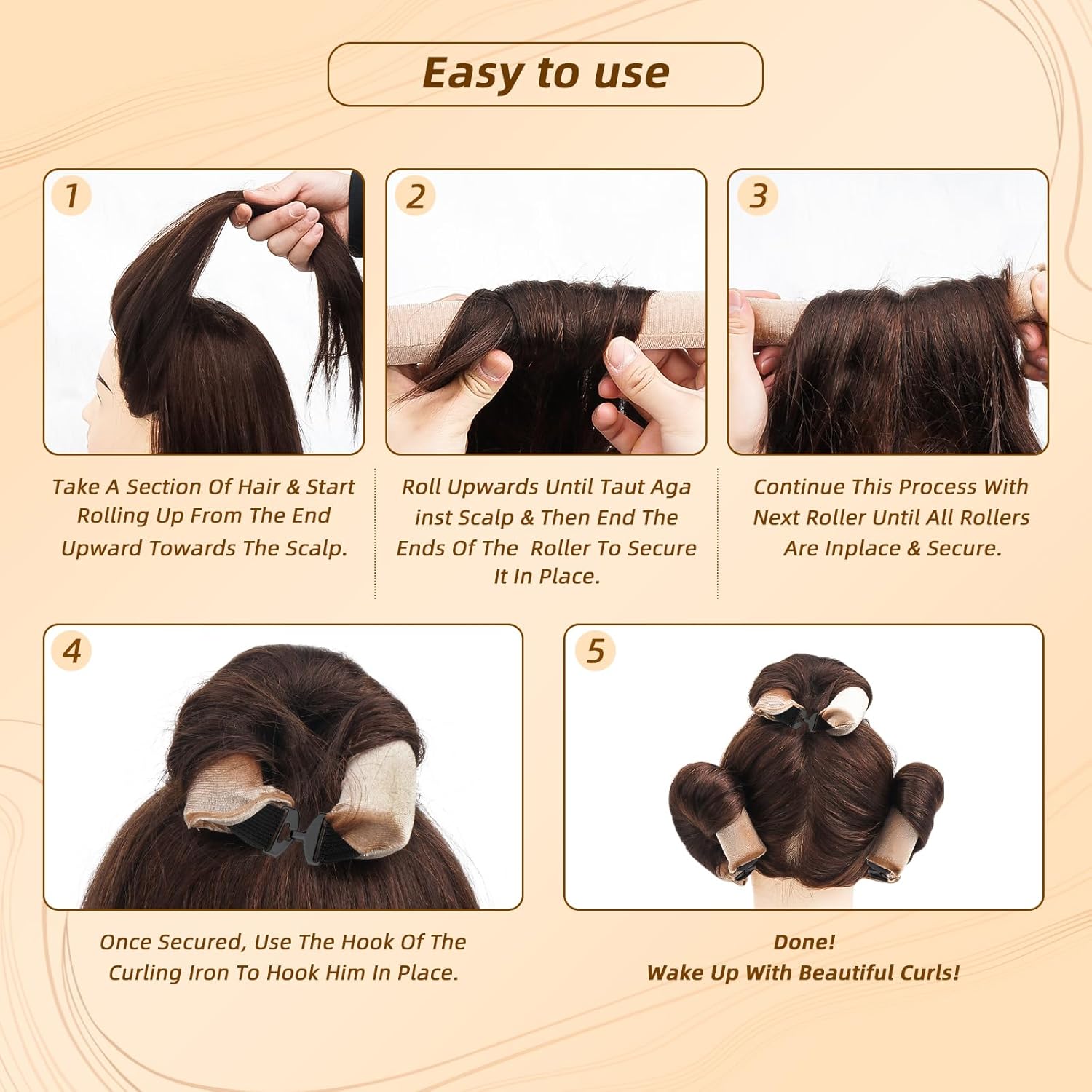 Easy to use

1

Take A Section Of Hair & Start Rolling Up From The End Upward Towards The Scalp.

2

Roll Upwards Until Taut Aga inst Scalp & Then End The Ends Of The Roller To Secure It In Place.

3

Continue This Process With Next Roller Until All Rollers Are Inplace & Secure.

4

Once Secured, Use The Hook Of The Curling Iron To Hook Him In Place.

5

Done!
Wake Up With Beautiful Curls!