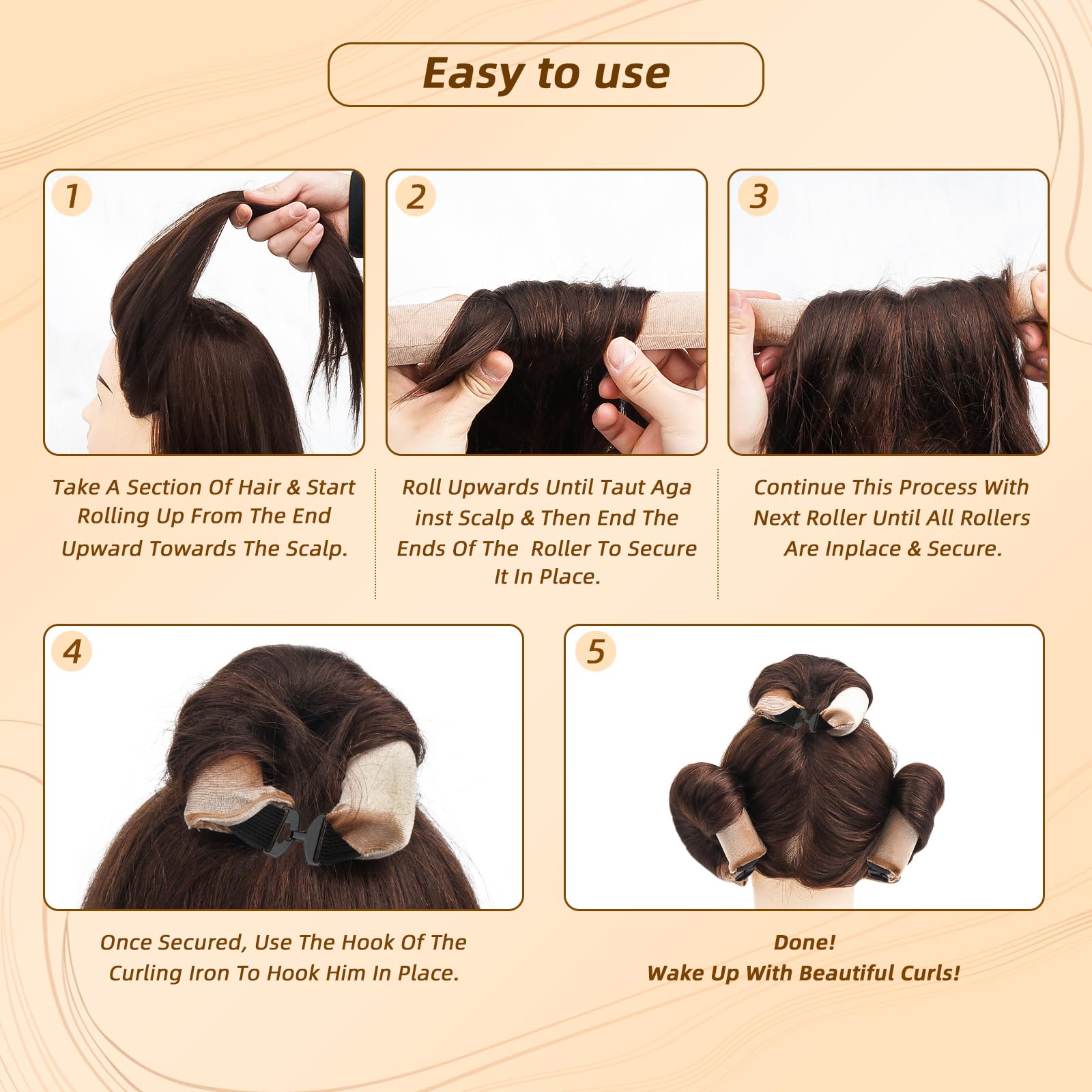 Easy to use

1

Take A Section Of Hair & Start Rolling Up From The End Upward Towards The Scalp.

2

Roll Upwards Until Taut Aga inst Scalp & Then End The Ends Of The Roller To Secure It In Place.

3

Continue This Process With Next Roller Until All Rollers Are Inplace & Secure.

4

Once Secured, Use The Hook Of The Curling Iron To Hook Him In Place.

5

Done!
Wake Up With Beautiful Curls!