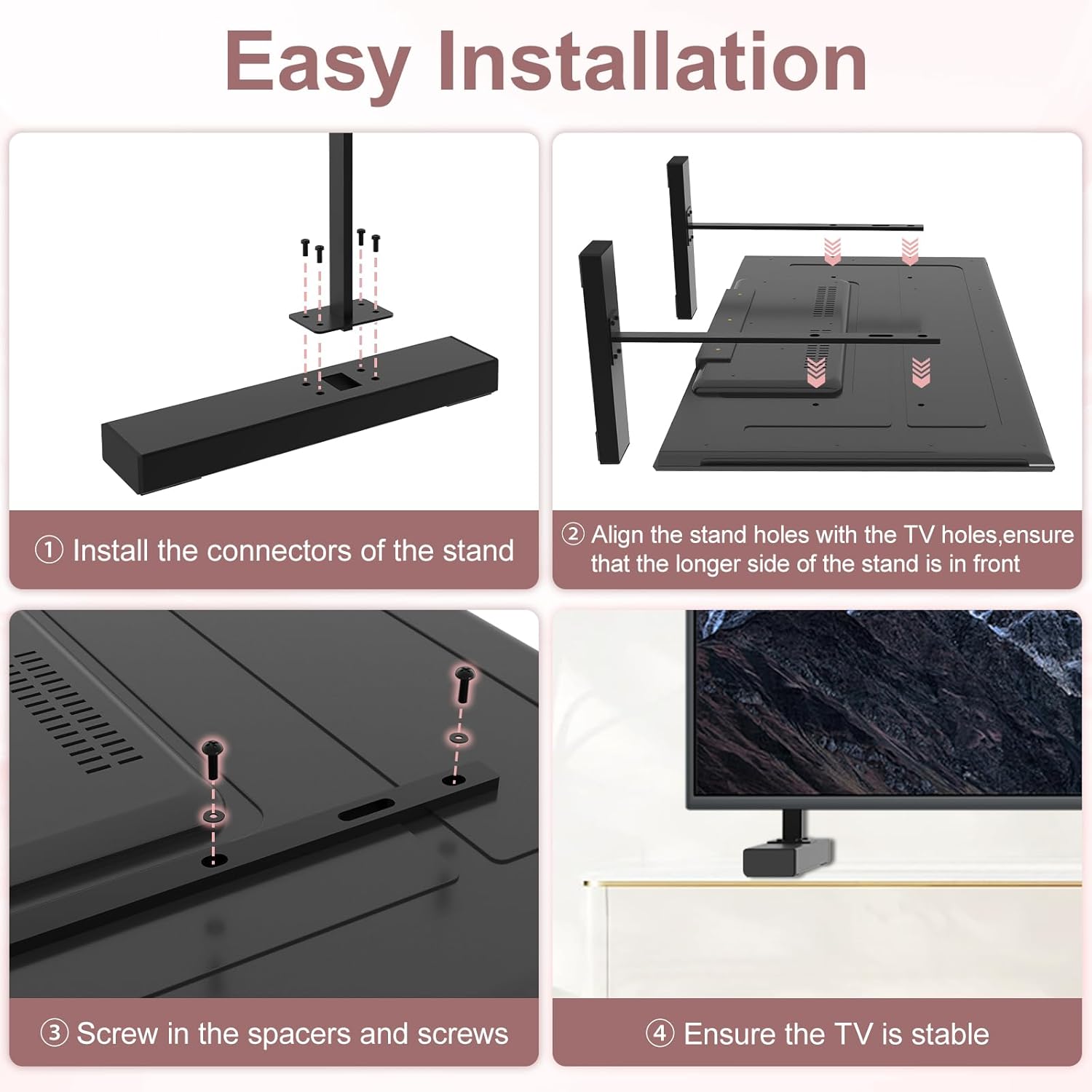 Easy Installation

① Install the connectors of the stand

② Align the stand holes with the TV holes,ensure that the longer side of the stand is in front

③ Screw in the spacers and screws

④ Ensure the TV is stable