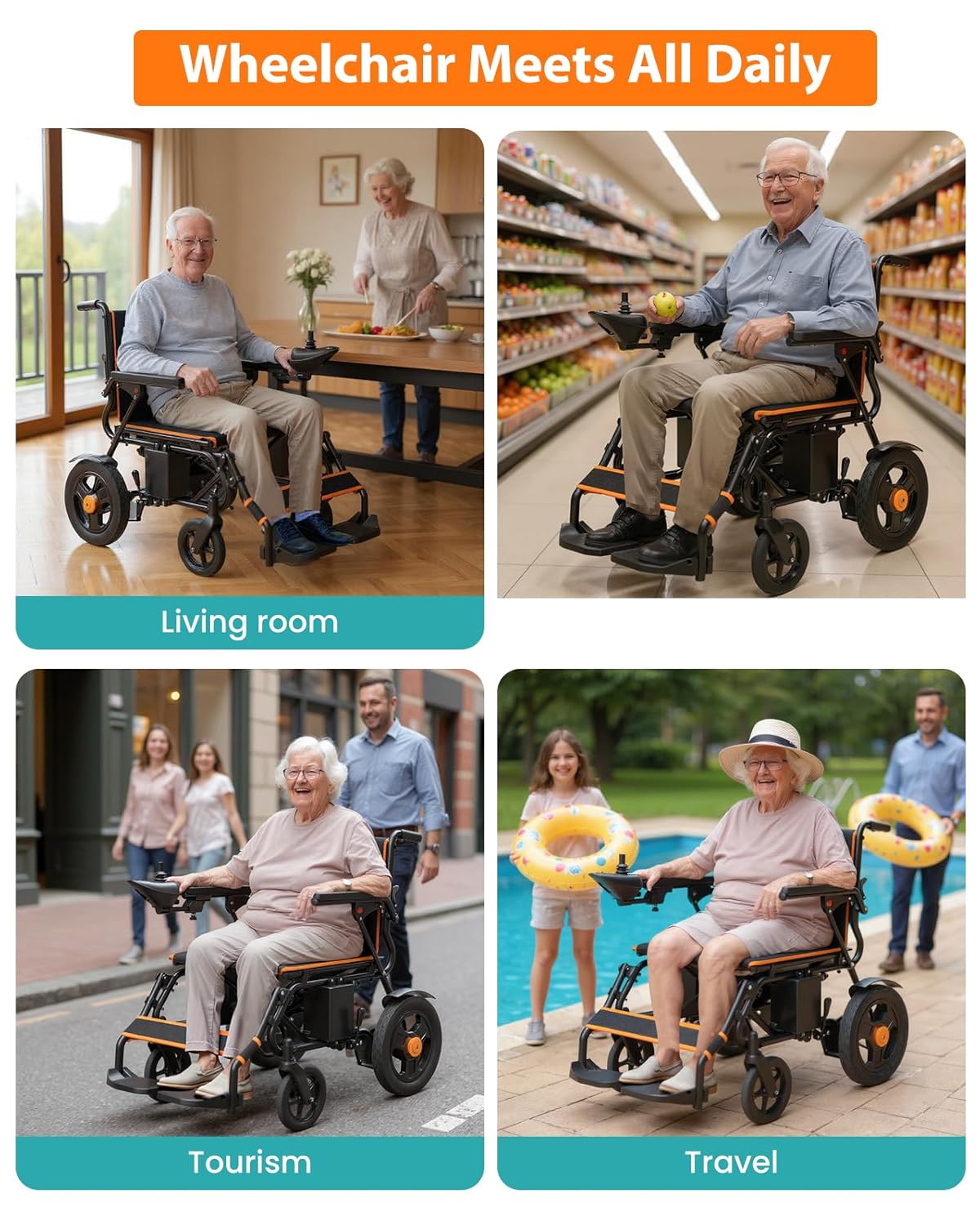 Wheelchair Meets All Daily

Living room

Tourism

Travel