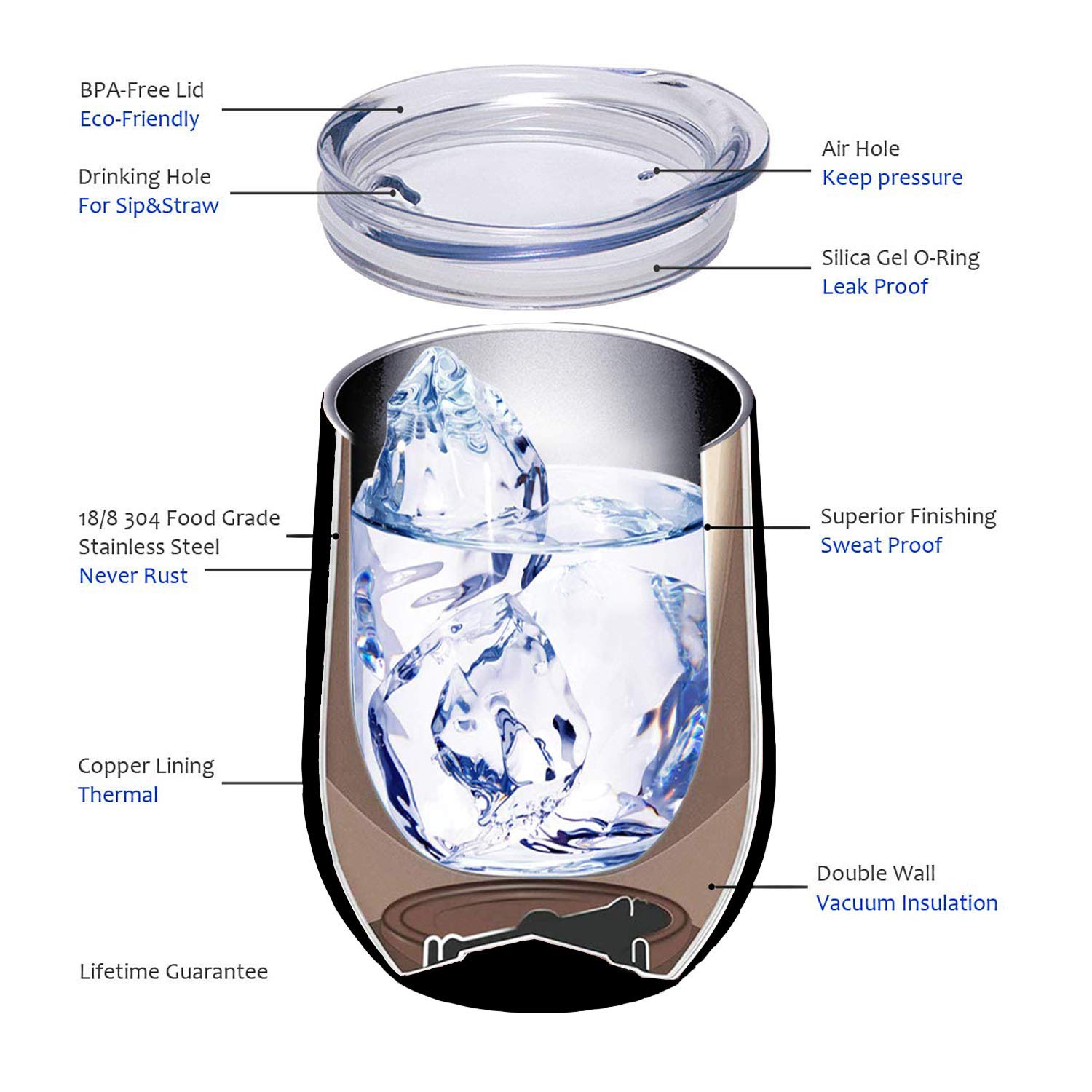 BPA-Free Lid
Eco-Friendly

Drinking Hole
For Sip&Straw

Air Hole
Keep pressure

Silica Gel O-Ring
Leak Proof

18/8 304 Food Grade
Stainless Steel
Never Rust

Superior Finishing
Sweat Proof

Copper Lining
Thermal

Double Wall
Vacuum Insulation

Lifetime Guarantee