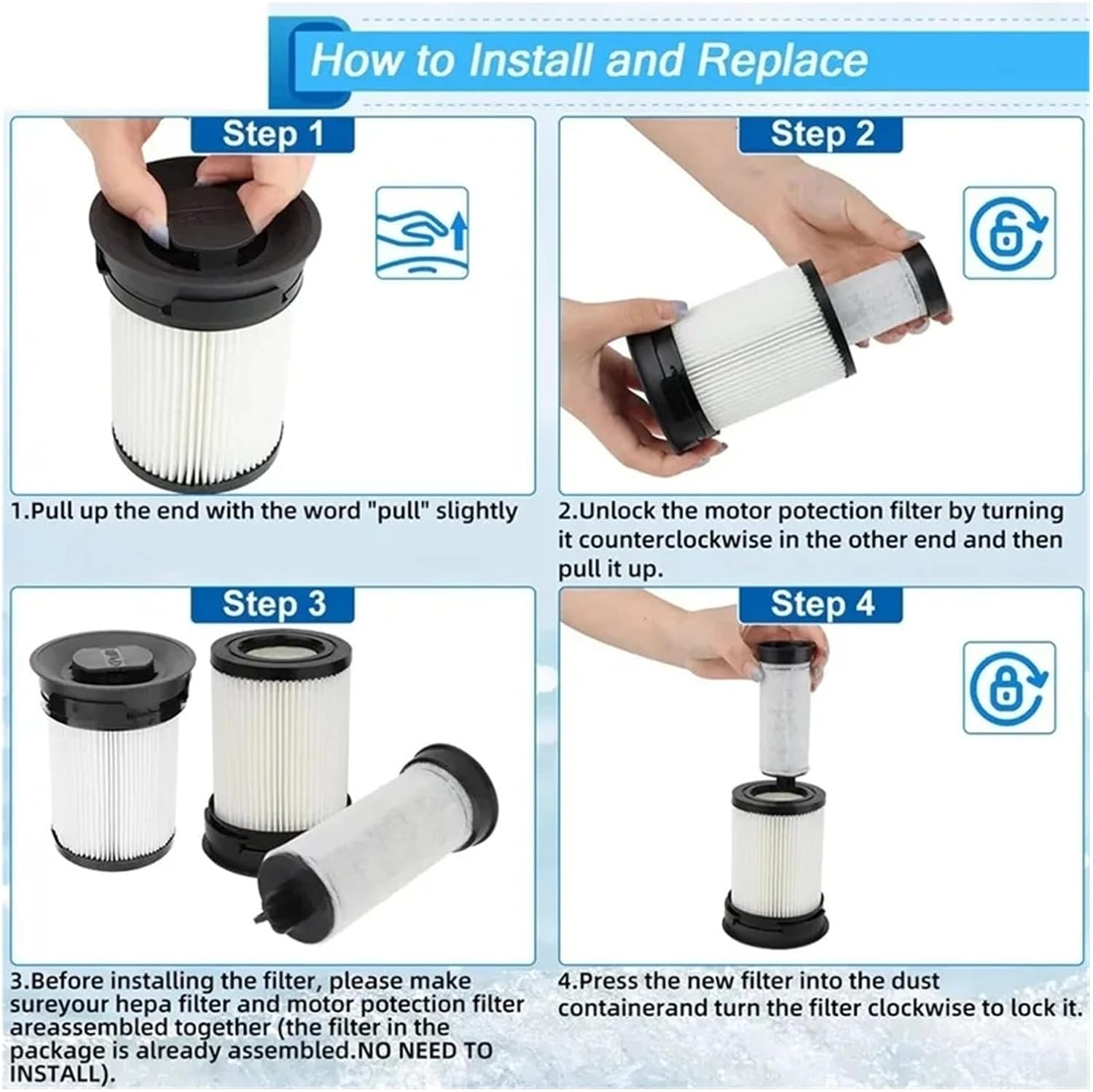 How to Install and Replace

Step 1

1.Pull up the end with the word "pull" slightly

Step 2

2.Unlock the motor potection filter by turning it counterclockwise in the other end and then pull it up.

Step 3

3.Before installing the filter, please make sureyour hepa filter and motor potection filter areassembled together (the filter in the package is already assembled.NO NEED TO INSTALL).

Step 4

4.Press the new filter into the dust containerand turn the filter clockwise to lock it.