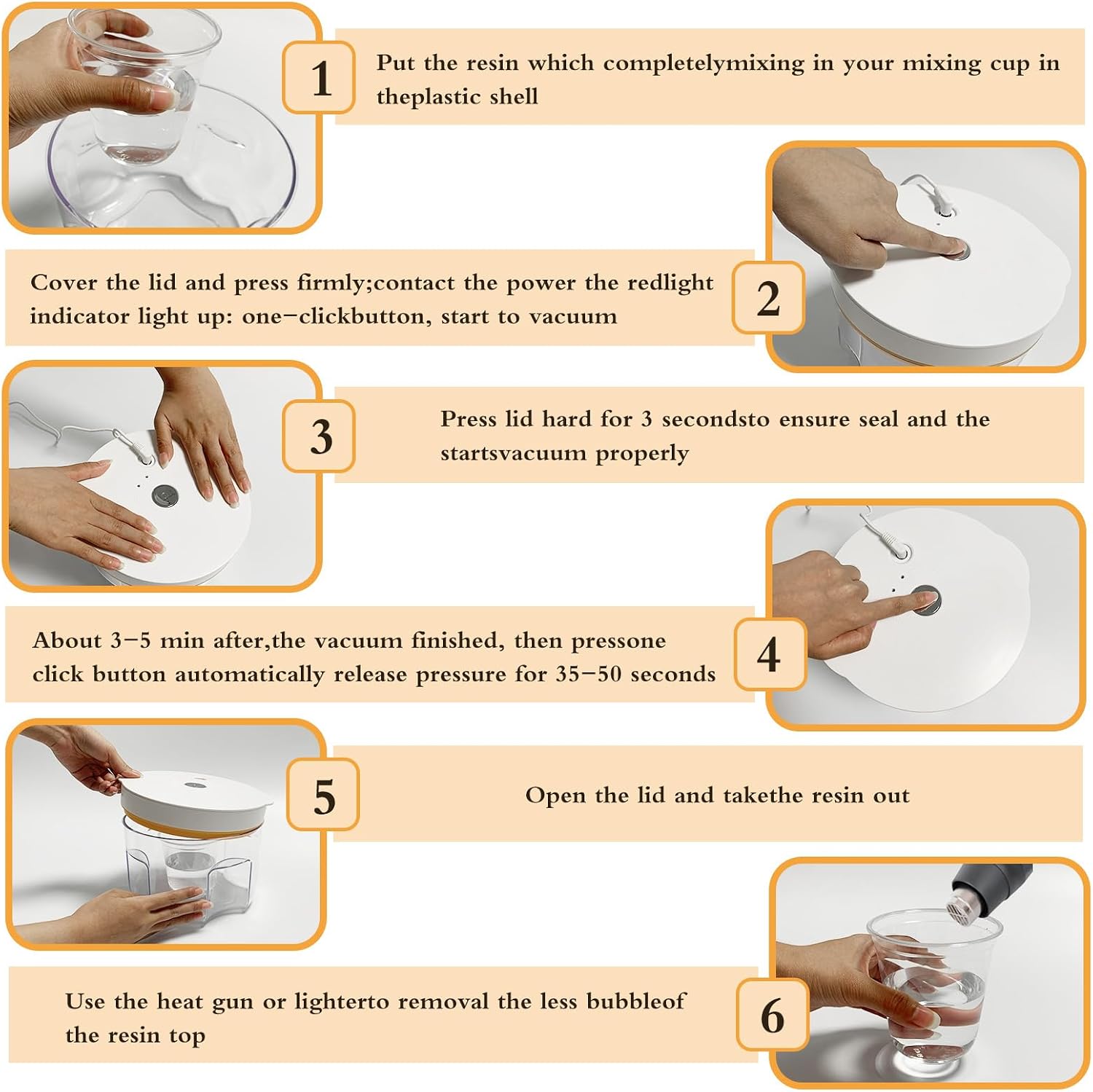 1

Put the resin which completelymixing in your mixing cup in theplastic shell

Cover the lid and press firmly;contact the power the redlight indicator light up: one-clickbutton, start to vacuum

2

3

Press lid hard for 3 secondsto ensure seal and the startsvacuum properly

About 3-5 min after,the vacuum finished, then pressone click button automatically release pressure for 35-50 seconds

4

5

Open the lid and takethe resin out

Use the heat gun or lighterto removal the less bubbleof the resin top

6