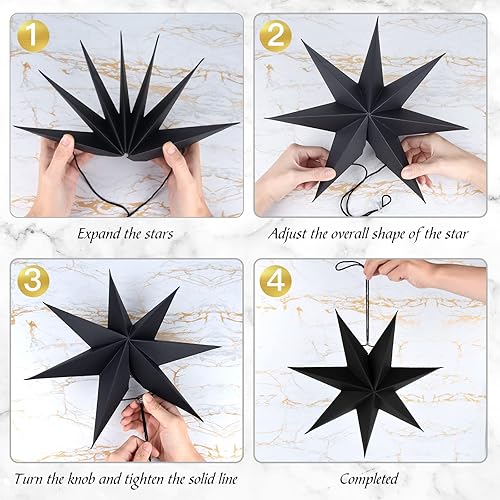 1

Expand the stars

2

Adjust the overall shape of the star

3

Turn the knob and tighten the solid line

4

Completed